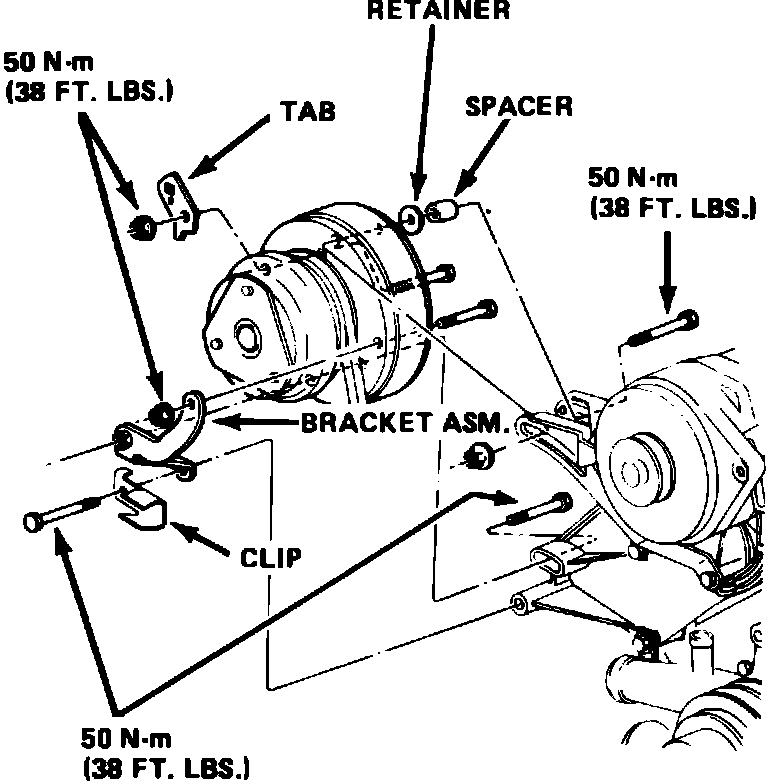 RETAINER

50 N·m
(38 FT. LBS.)

TAB

SPACER

50 N·m
(38 FT. LBS.)

BRACKET ASM.

CLIP

50 N·m
(38 FT. LBS.)