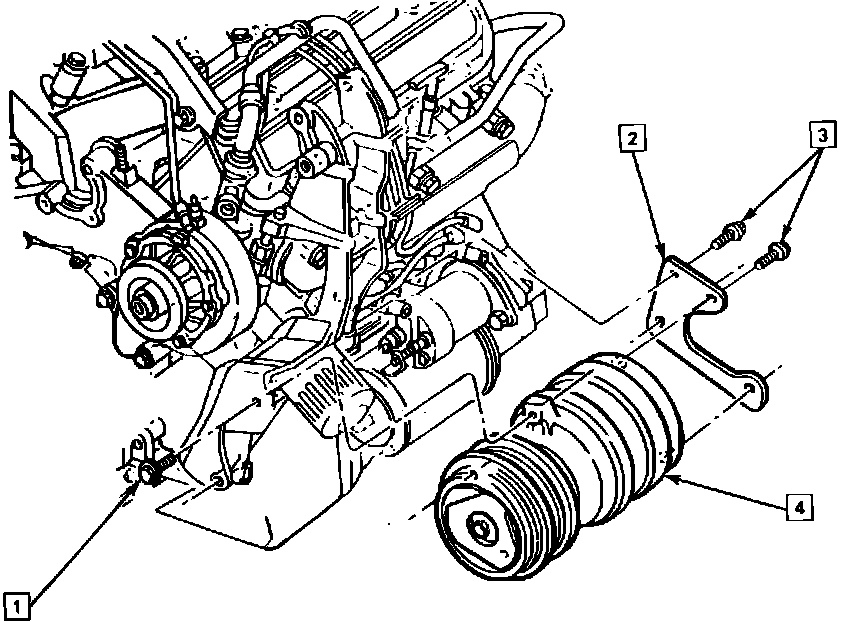 2
3
4
1