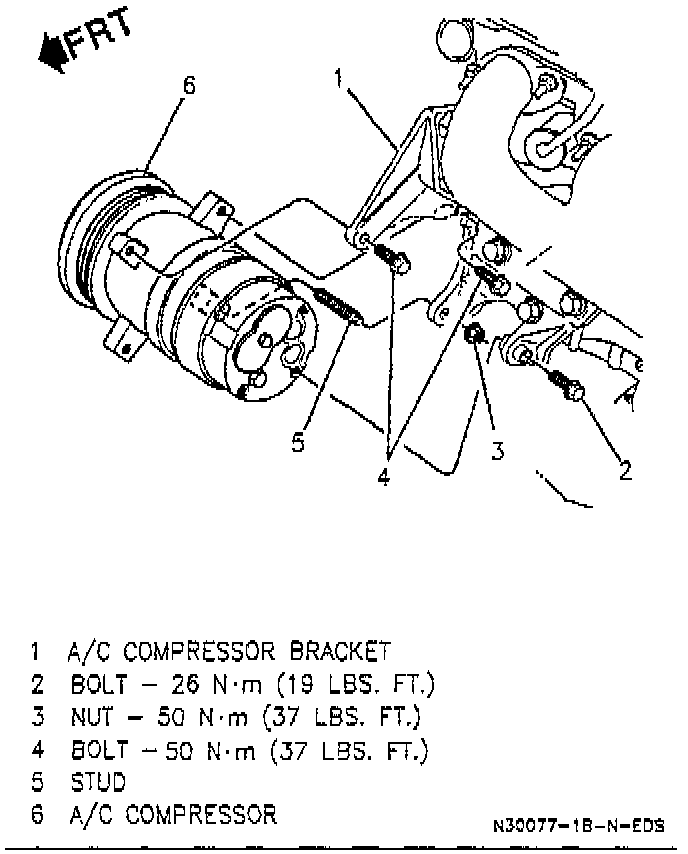 FRT

6

1

5

4

3

2

1 A/C COMPRESSOR BRACKET
2 BOLT – 26 N·m (19 LBS. FT.)
3 NUT – 50 N·m (37 LBS. FT.)
4 BOLT – 50 N·m (37 LBS. FT.)
5 STUD
6 A/C COMPRESSOR

N30077-1B-N-EDS