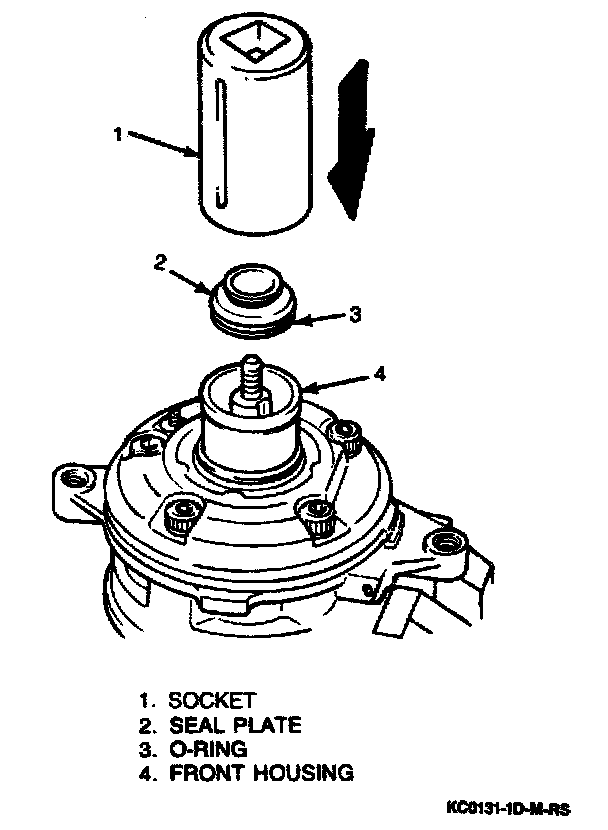 1
2
3
4

1. SOCKET
2. SEAL PLATE
3. O-RING
4. FRONT HOUSING

KC0131-1D-M-RS