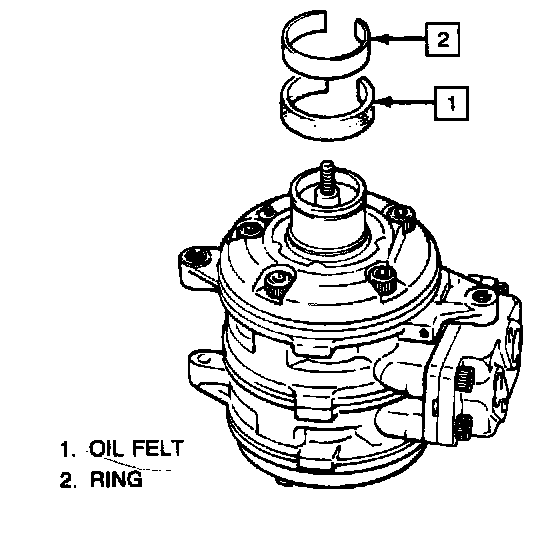 2

1

1. OIL FELT
2. RING