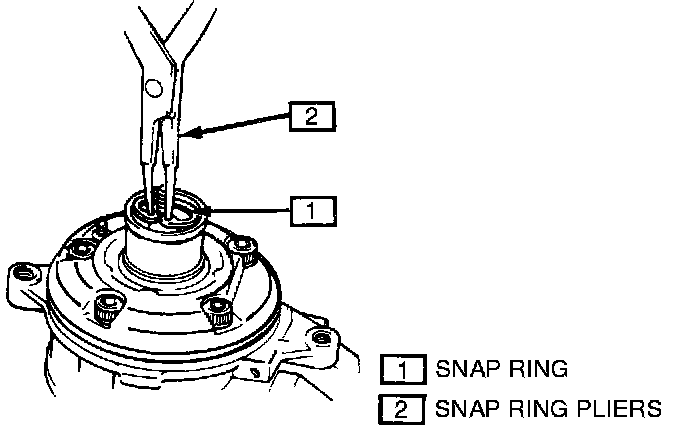 2

1

1 SNAP RING
2 SNAP RING PLIERS