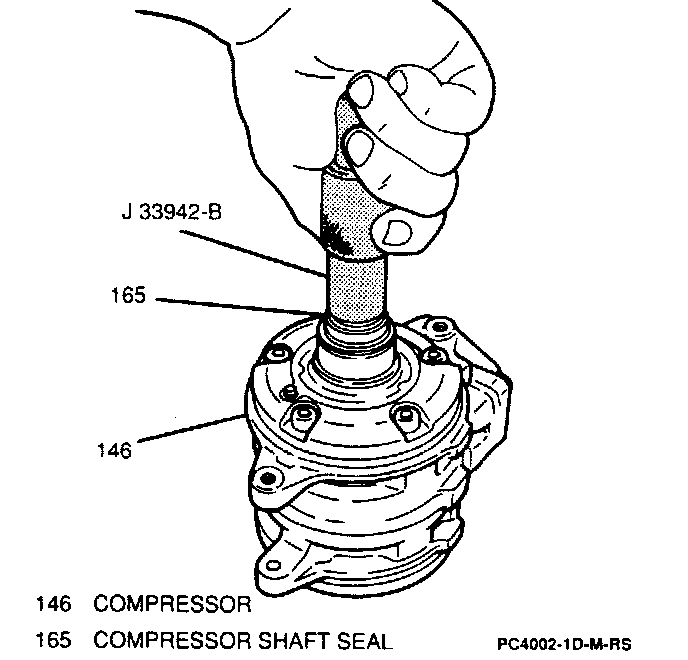 J 33942-B

165

146

146 COMPRESSOR

165 COMPRESSOR SHAFT SEAL

PC4002-1D-M-RS