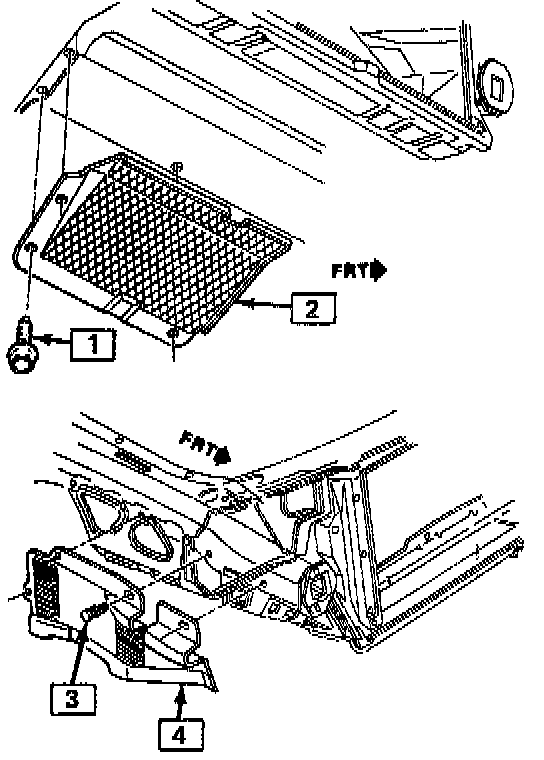 FRT

2

1

FRT

3

4