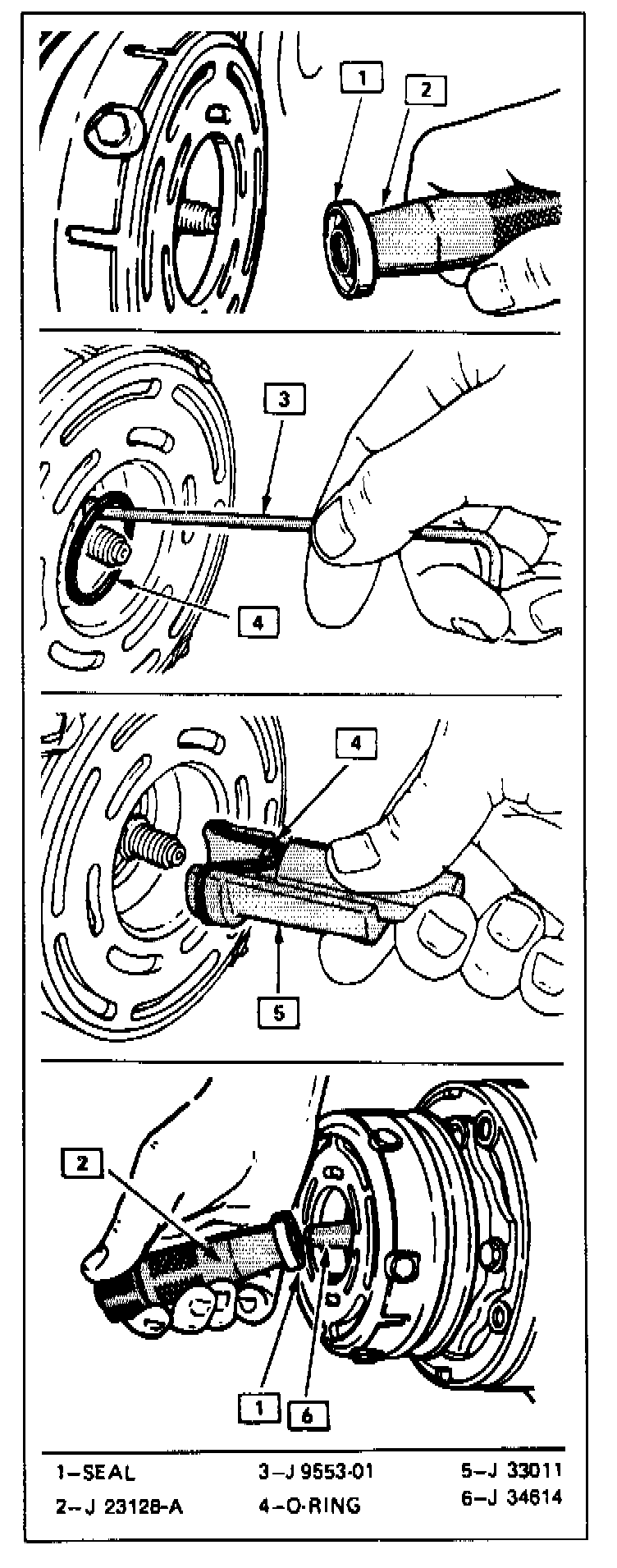 1
2

3
4

4
5

2
1
6

1–SEAL
2–J 23128-A
3–J 9553-01
4–O-RING
5–J 33011
6–J 34614