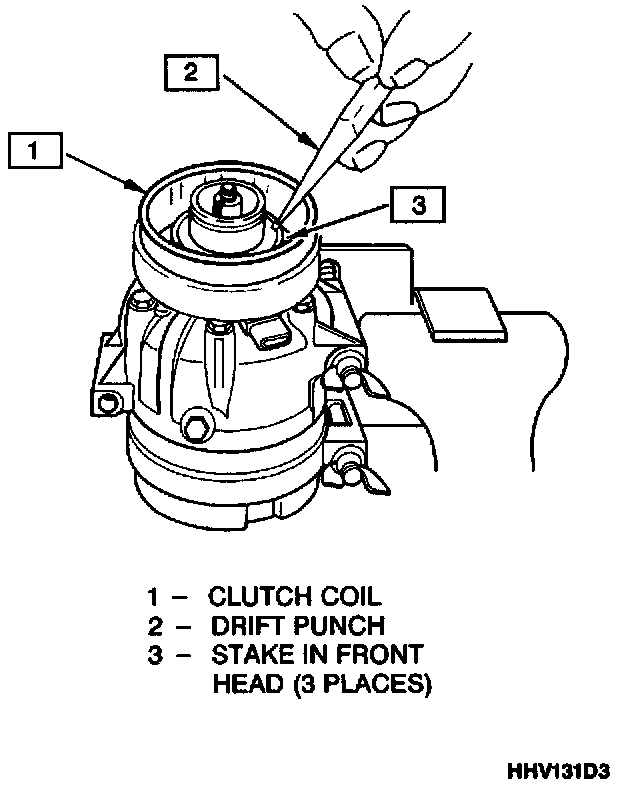 2

1

3

1 – CLUTCH COIL
2 – DRIFT PUNCH
3 – STAKE IN FRONT HEAD (3 PLACES)

HHV131D3