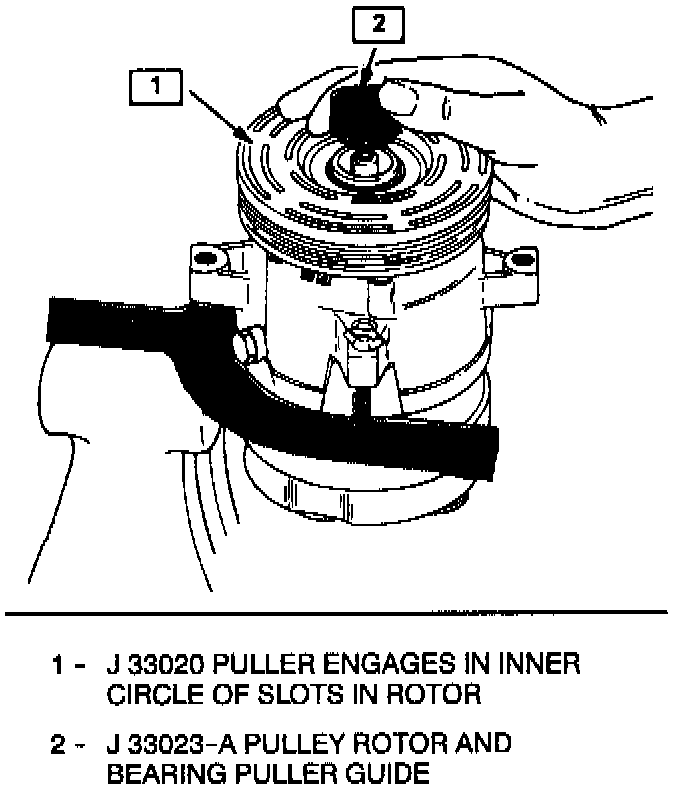 2

1

1 - J 33020 PULLER ENGAGES IN INNER CIRCLE OF SLOTS IN ROTOR

2 - J 33023-A PULLEY ROTOR AND BEARING PULLER GUIDE