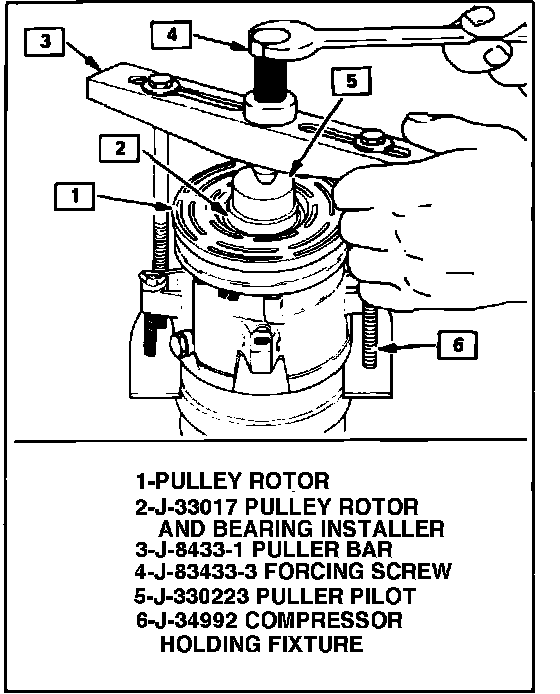 3

4

5

2

1

6

1-PULLEY ROTOR
2-J-33017 PULLEY ROTOR AND BEARING INSTALLER
3-J-8433-1 PULLER BAR
4-J-83433-3 FORCING SCREW
5-J-330223 PULLER PILOT
6-J-34992 COMPRESSOR HOLDING FIXTURE