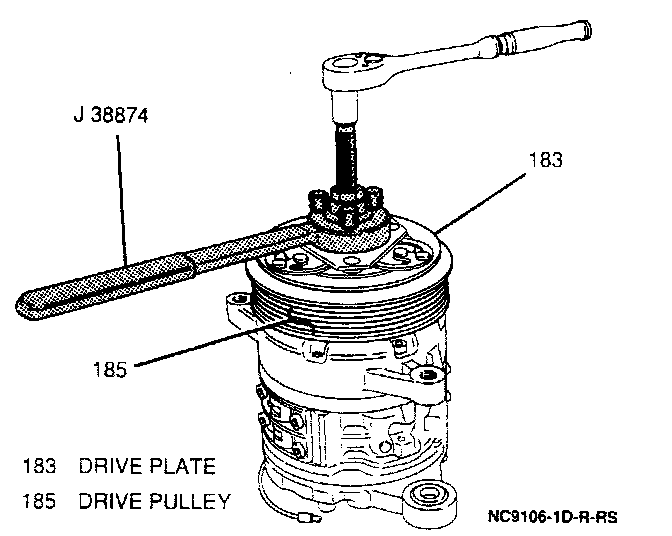 J 38874

183

185

183 DRIVE PLATE

185 DRIVE PULLEY

NC9106-1D-R-RS