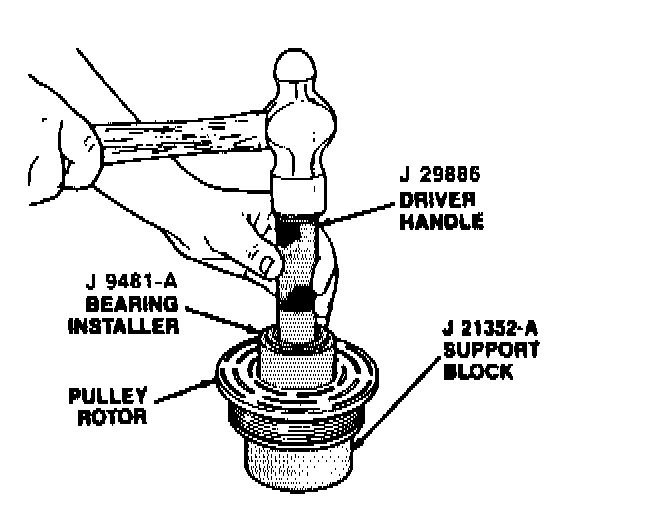 J 29886
DRIVER
HANDLE

J 9481-A
BEARING
INSTALLER

J 21352-A
SUPPORT
BLOCK

PULLEY
ROTOR