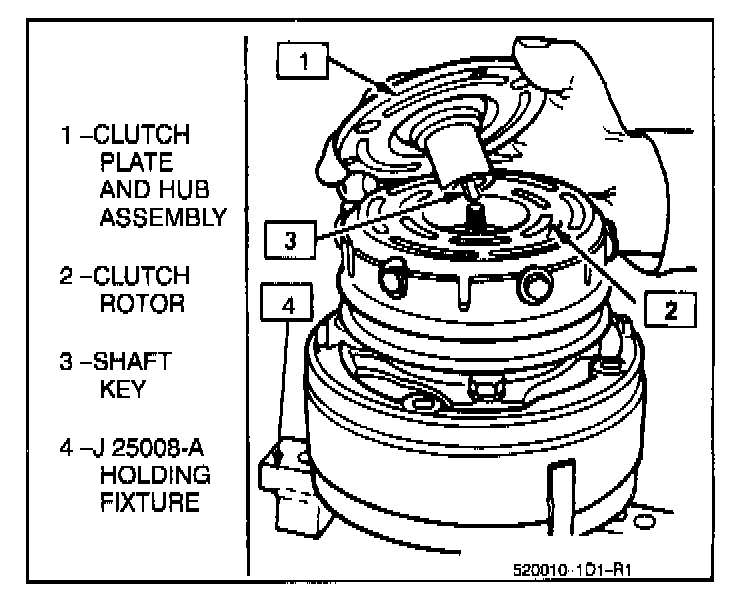 1 –CLUTCH PLATE AND HUB ASSEMBLY

2 –CLUTCH ROTOR

3 –SHAFT KEY

4 –J 25008-A HOLDING FIXTURE

1

3

4

2

520010-1D1-R1