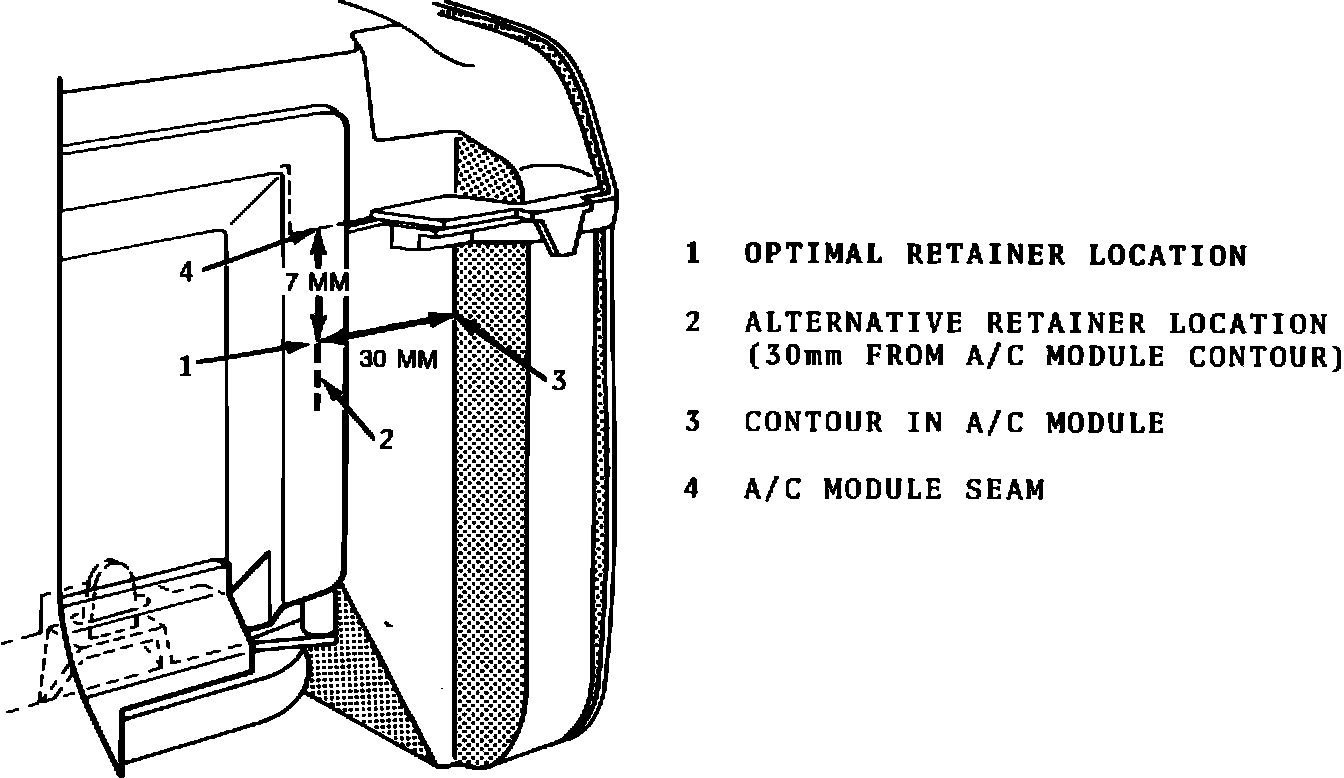 4
7 MM
1
30 MM
3
2

1 OPTIMAL RETAINER LOCATION

2 ALTERNATIVE RETAINER LOCATION (30mm FROM A/C MODULE CONTOUR)

3 CONTOUR IN A/C MODULE

4 A/C MODULE SEAM