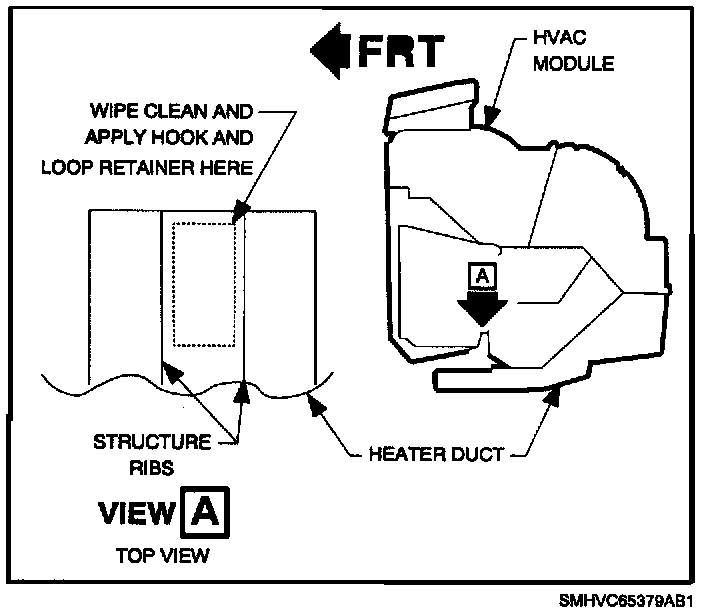 FRT

HVAC MODULE

WIPE CLEAN AND APPLY HOOK AND LOOP RETAINER HERE

A

STRUCTURE RIBS

HEATER DUCT

VIEW A

TOP VIEW

SMHVC65379AB1