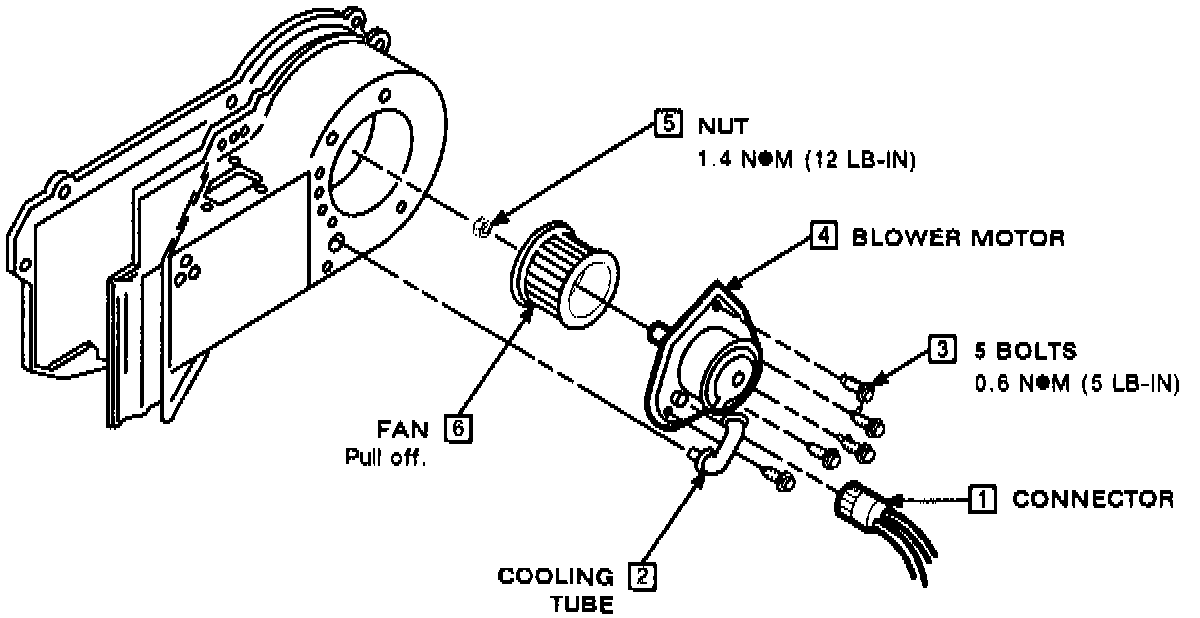 5 NUT
1.4 N●M (12 LB-IN)

4 BLOWER MOTOR

3 5 BOLTS
0.6 N●M (5 LB-IN)

FAN 6
Pull off.

1 CONNECTOR

COOLING 2
TUBE