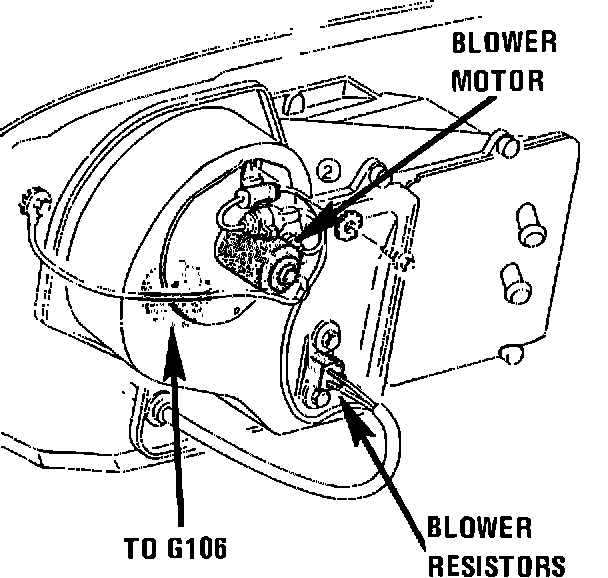 BLOWER MOTOR

2

TO G106

BLOWER RESISTORS