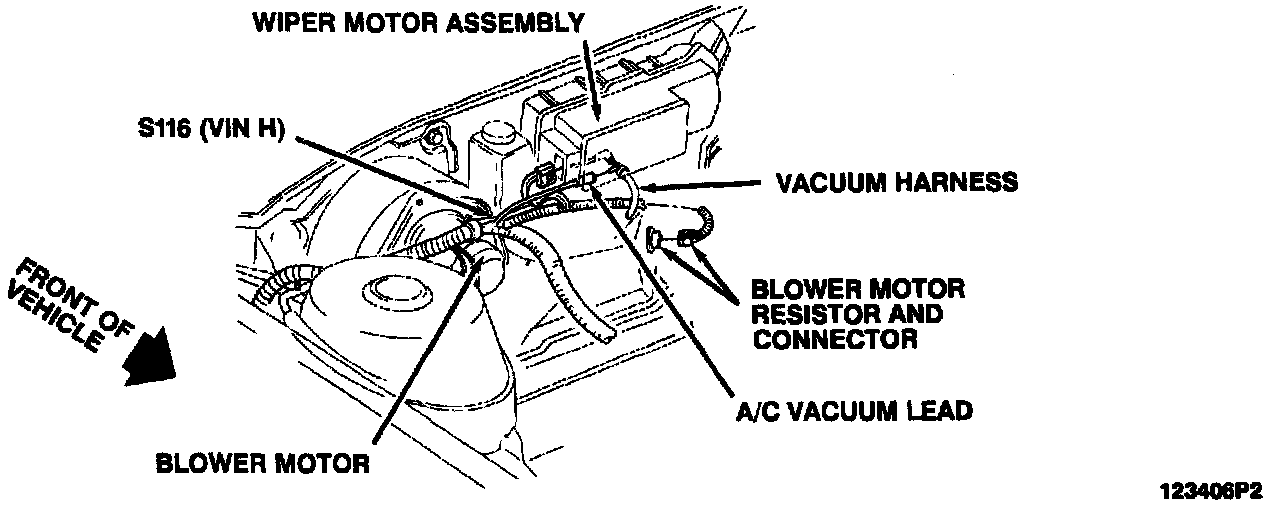 WIPER MOTOR ASSEMBLY

S116 (VIN H)

VACUUM HARNESS

FRONT OF VEHICLE

BLOWER MOTOR RESISTOR AND CONNECTOR

A/C VACUUM LEAD

BLOWER MOTOR

123406P2