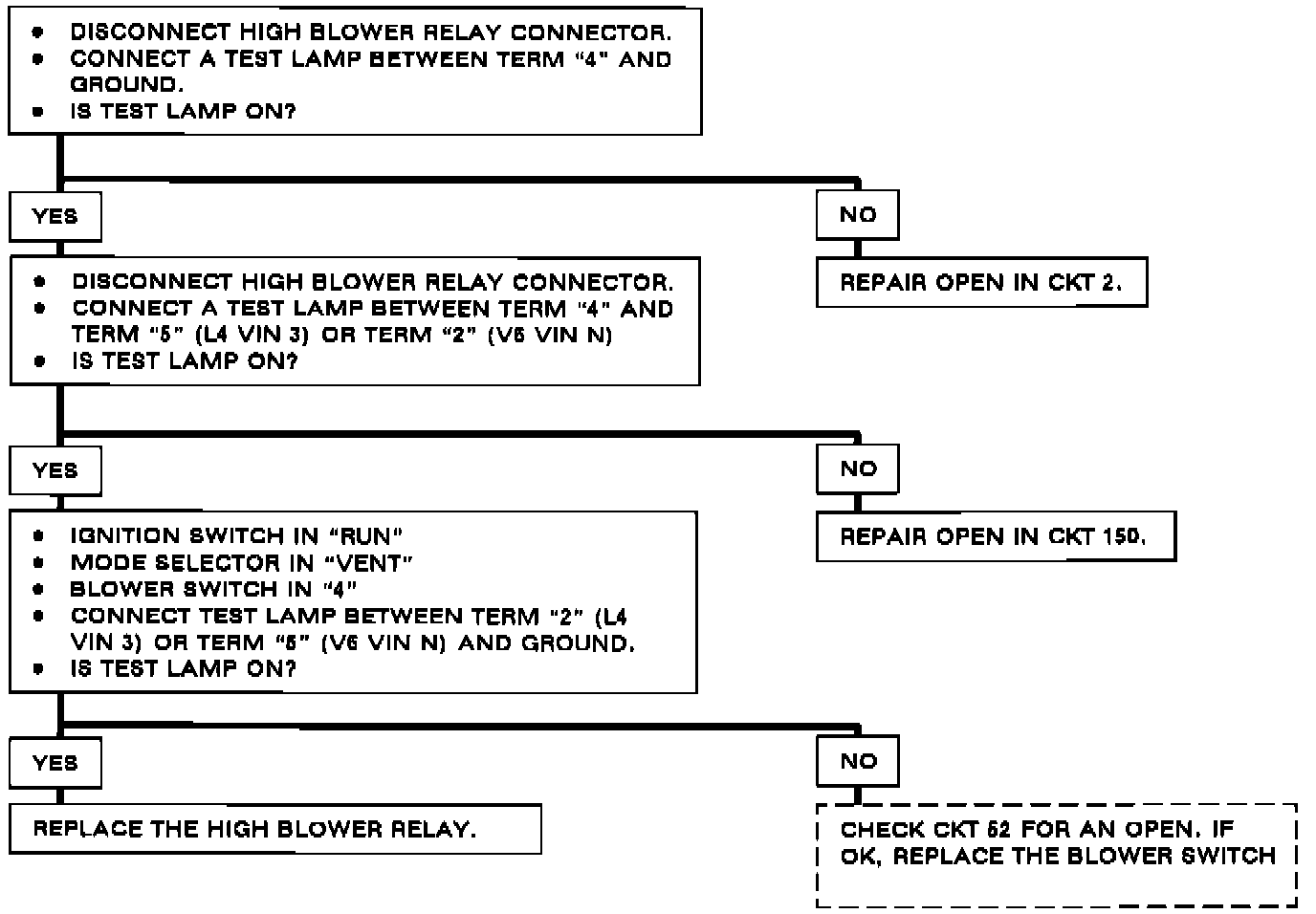 • DISCONNECT HIGH BLOWER RELAY CONNECTOR.
• CONNECT A TEST LAMP BETWEEN TERM "4" AND GROUND.
• IS TEST LAMP ON?

YES

NO

REPAIR OPEN IN CKT 2.

• DISCONNECT HIGH BLOWER RELAY CONNECTOR.
• CONNECT A TEST LAMP BETWEEN TERM "4" AND TERM "5" (L4 VIN 3) OR TERM "2" (V6 VIN N)
• IS TEST LAMP ON?

YES

NO

REPAIR OPEN IN CKT 150.

• IGNITION SWITCH IN "RUN"
• MODE SELECTOR IN "VENT"
• BLOWER SWITCH IN "4"
• CONNECT TEST LAMP BETWEEN TERM "2" (L4 VIN 3) OR TERM "5" (V6 VIN N) AND GROUND.
• IS TEST LAMP ON?

YES

NO

REPLACE THE HIGH BLOWER RELAY.

CHECK CKT 52 FOR AN OPEN. IF OK, REPLACE THE BLOWER SWITCH