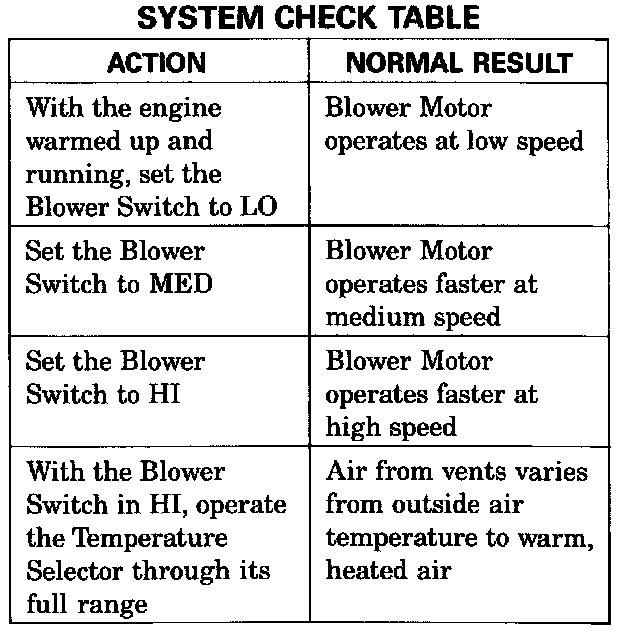 SYSTEM CHECK TABLE

| ACTION | NORMAL RESULT |
|---|---|
| With the engine warmed up and running, set the Blower Switch to LO | Blower Motor operates at low speed |
| Set the Blower Switch to MED | Blower Motor operates faster at medium speed |
| Set the Blower Switch to HI | Blower Motor operates faster at high speed |
| With the Blower Switch in HI, operate the Temperature Selector through its full range | Air from vents varies from outside air temperature to warm, heated air |