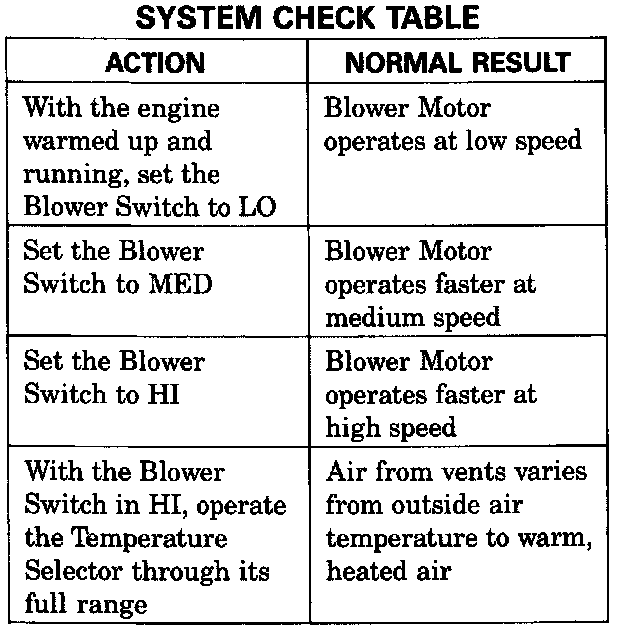 SYSTEM CHECK TABLE

| ACTION | NORMAL RESULT |
|---|---|
| With the engine warmed up and running, set the Blower Switch to LO | Blower Motor operates at low speed |
| Set the Blower Switch to MED | Blower Motor operates faster at medium speed |
| Set the Blower Switch to HI | Blower Motor operates faster at high speed |
| With the Blower Switch in HI, operate the Temperature Selector through its full range | Air from vents varies from outside air temperature to warm, heated air |