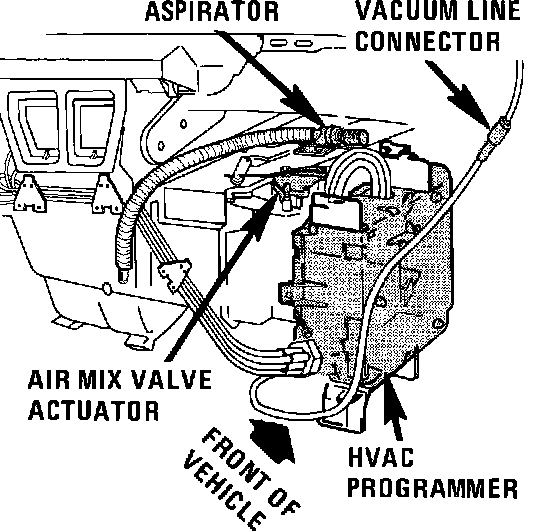 ASPIRATOR

VACUUM LINE CONNECTOR

AIR MIX VALVE ACTUATOR

FRONT OF VEHICLE

HVAC PROGRAMMER