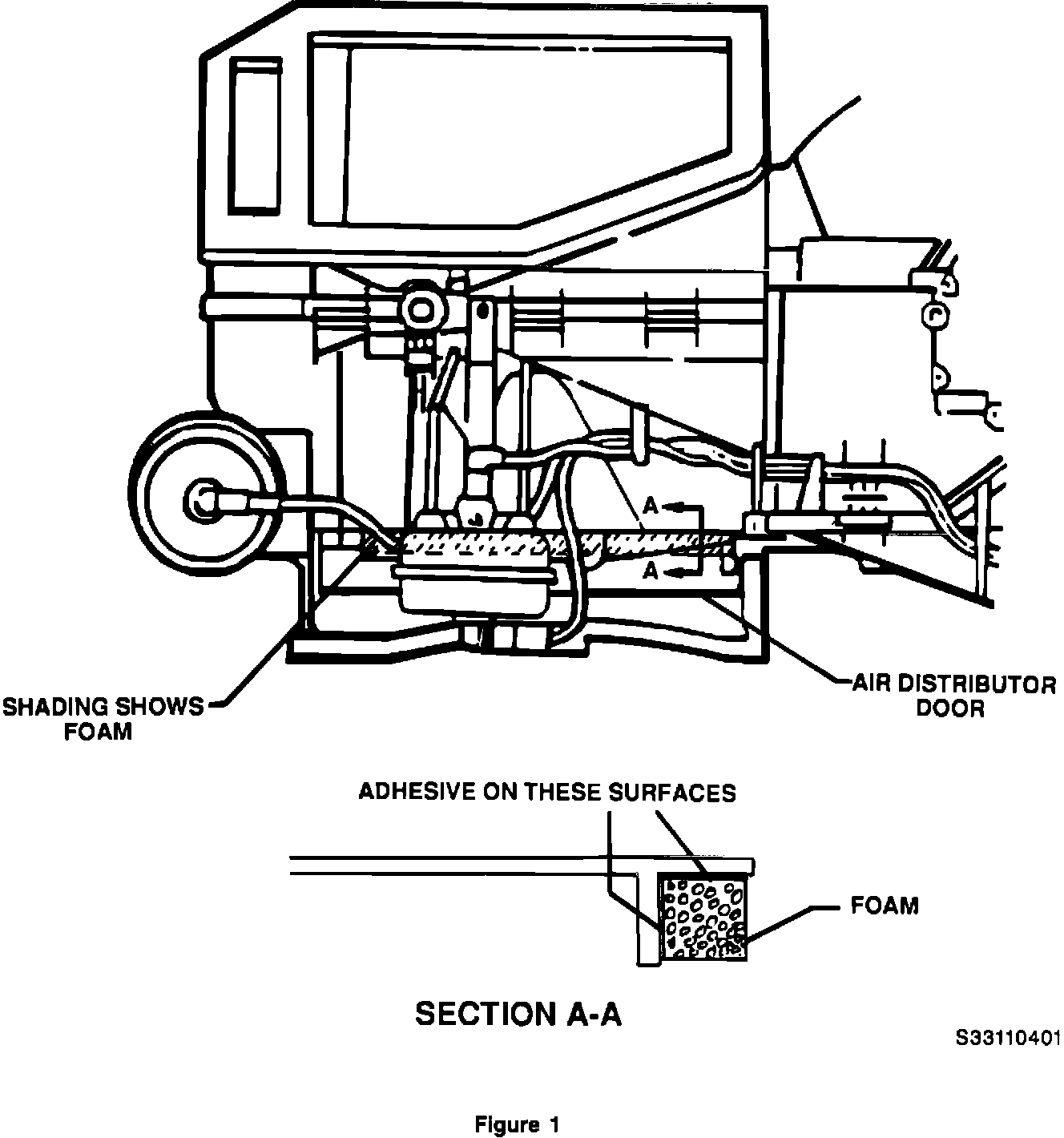 A
A
SHADING SHOWS FOAM
AIR DISTRIBUTOR DOOR
ADHESIVE ON THESE SURFACES
FOAM
SECTION A-A
S33110401
Figure 1