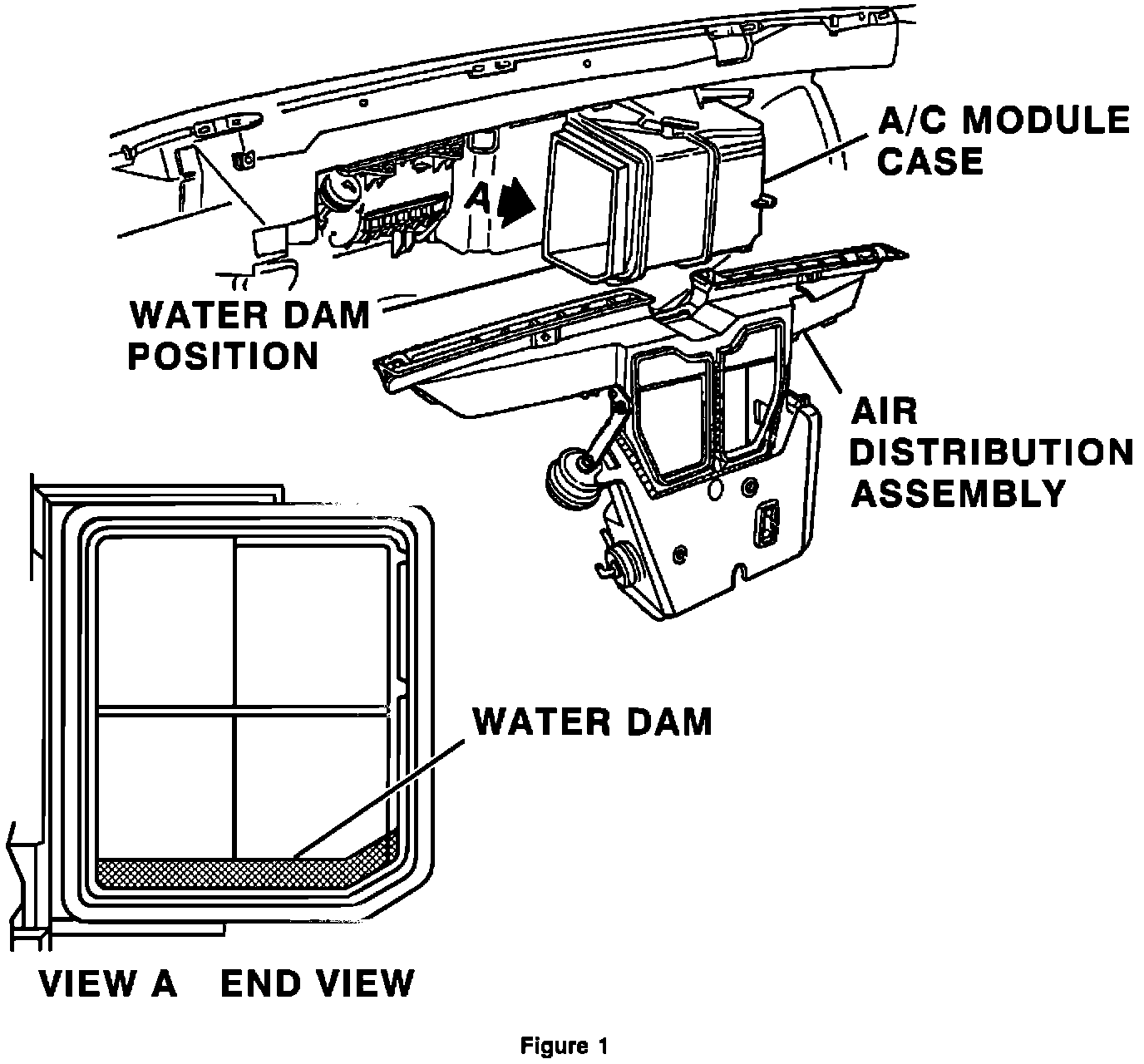 A/C MODULE CASE

A

WATER DAM POSITION

AIR DISTRIBUTION ASSEMBLY

WATER DAM

VIEW A END VIEW

Figure 1