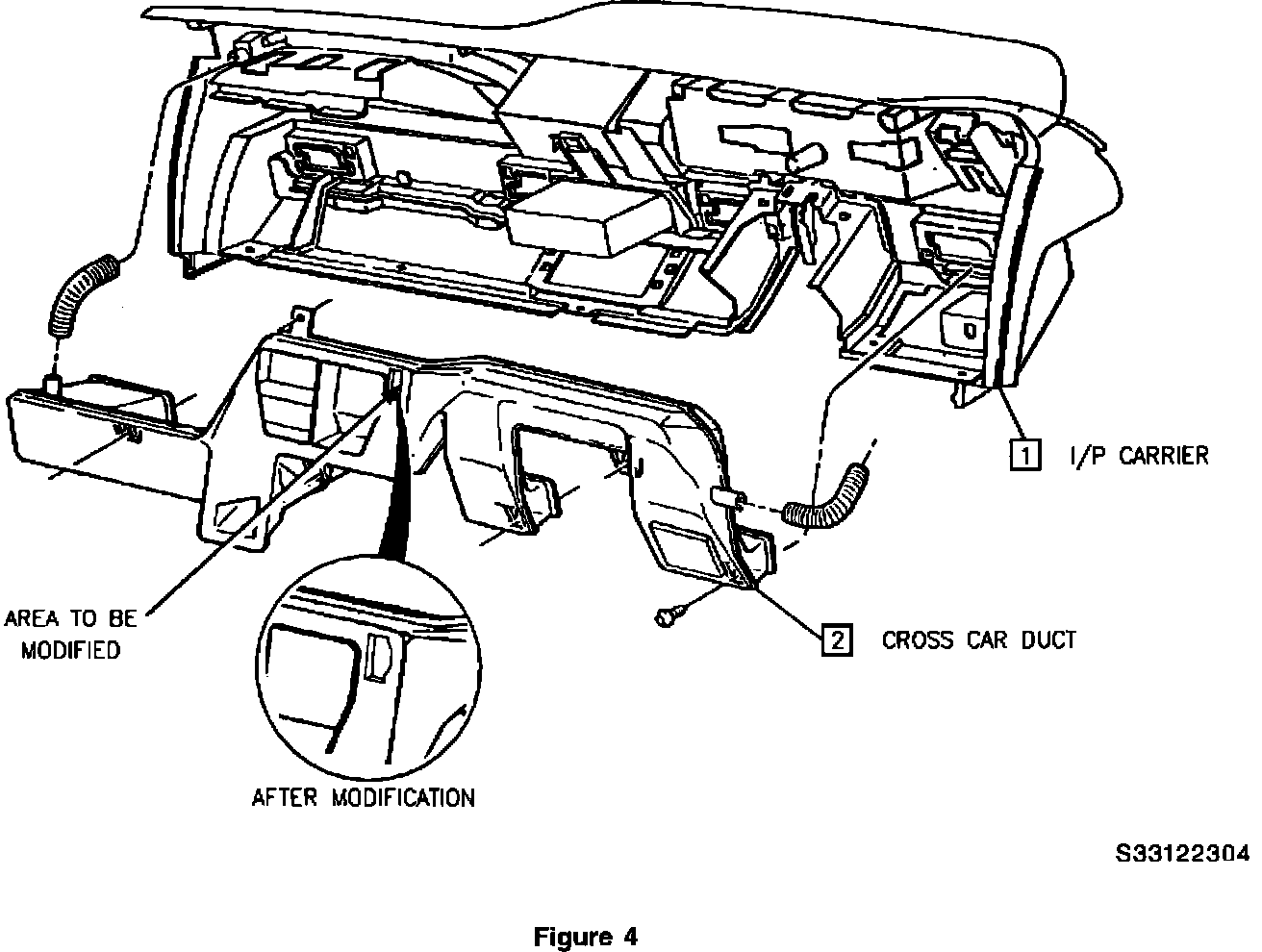 1 I/P CARRIER

AREA TO BE MODIFIED

2 CROSS CAR DUCT

AFTER MODIFICATION

S33122304

Figure 4