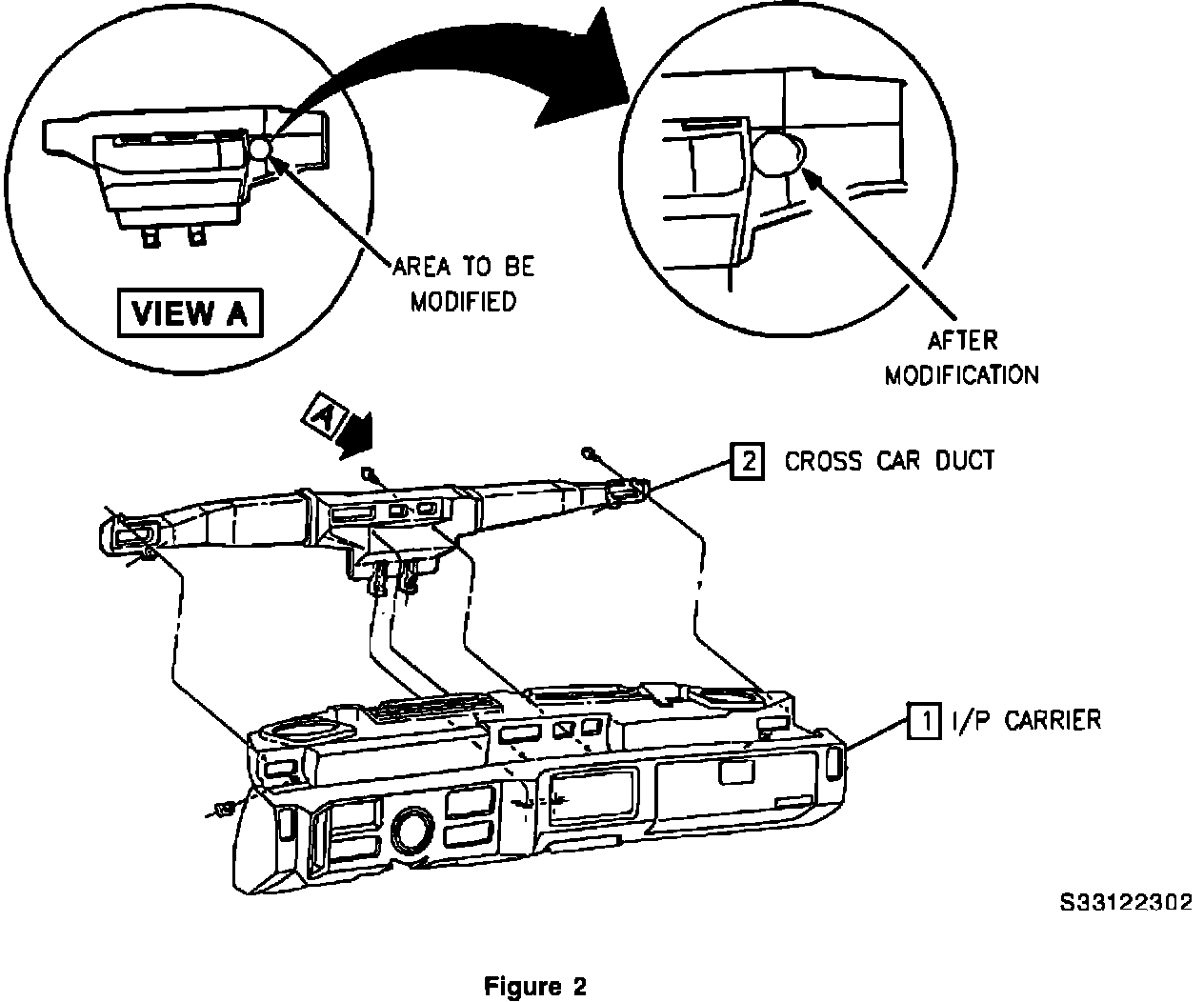 AREA TO BE MODIFIED

VIEW A

AFTER MODIFICATION

A

2 CROSS CAR DUCT

1 I/P CARRIER

S33122302

Figure 2