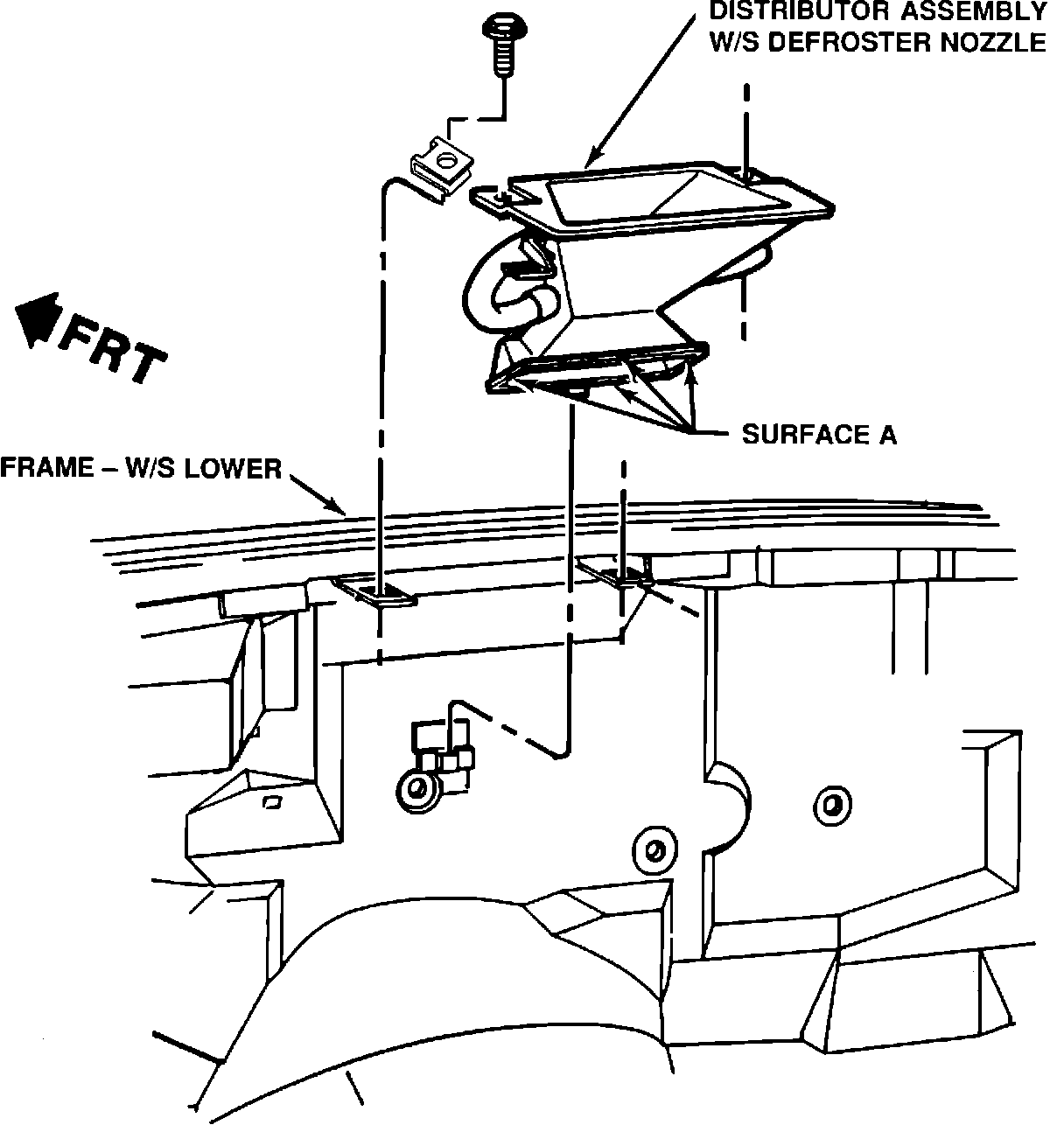 DISTRIBUTOR ASSEMBLY
W/S DEFROSTER NOZZLE

FRT

SURFACE A

FRAME – W/S LOWER