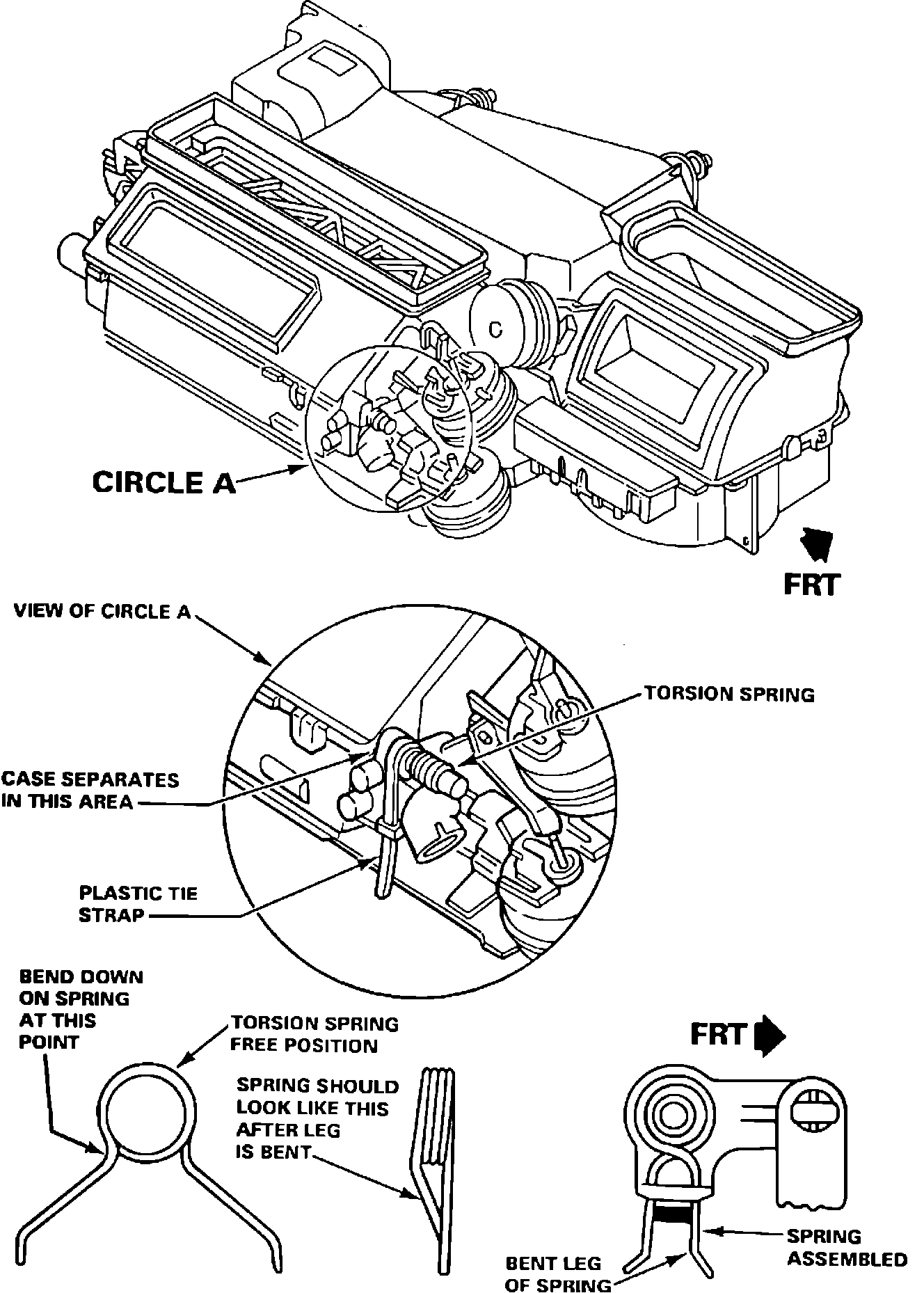 CIRCLE A

FRT

VIEW OF CIRCLE A

TORSION SPRING

CASE SEPARATES IN THIS AREA

PLASTIC TIE STRAP

BEND DOWN ON SPRING AT THIS POINT

TORSION SPRING FREE POSITION

SPRING SHOULD LOOK LIKE THIS AFTER LEG IS BENT

FRT

SPRING ASSEMBLED

BENT LEG OF SPRING