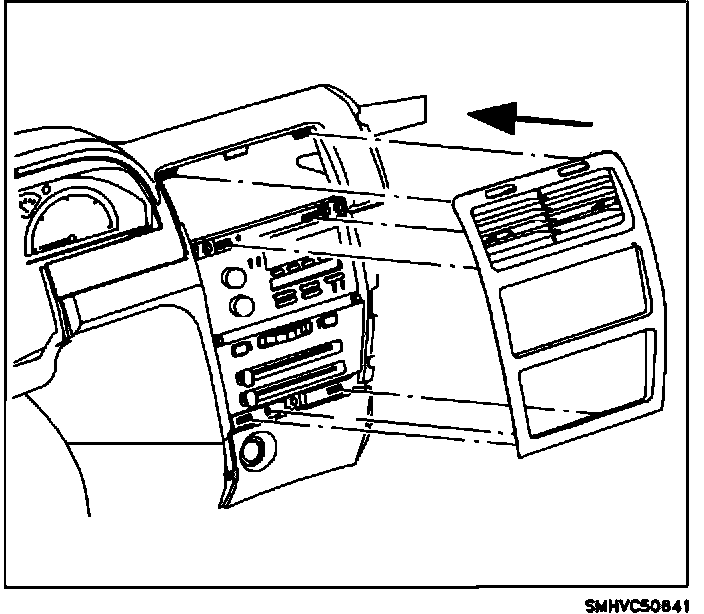 SMHVC50841