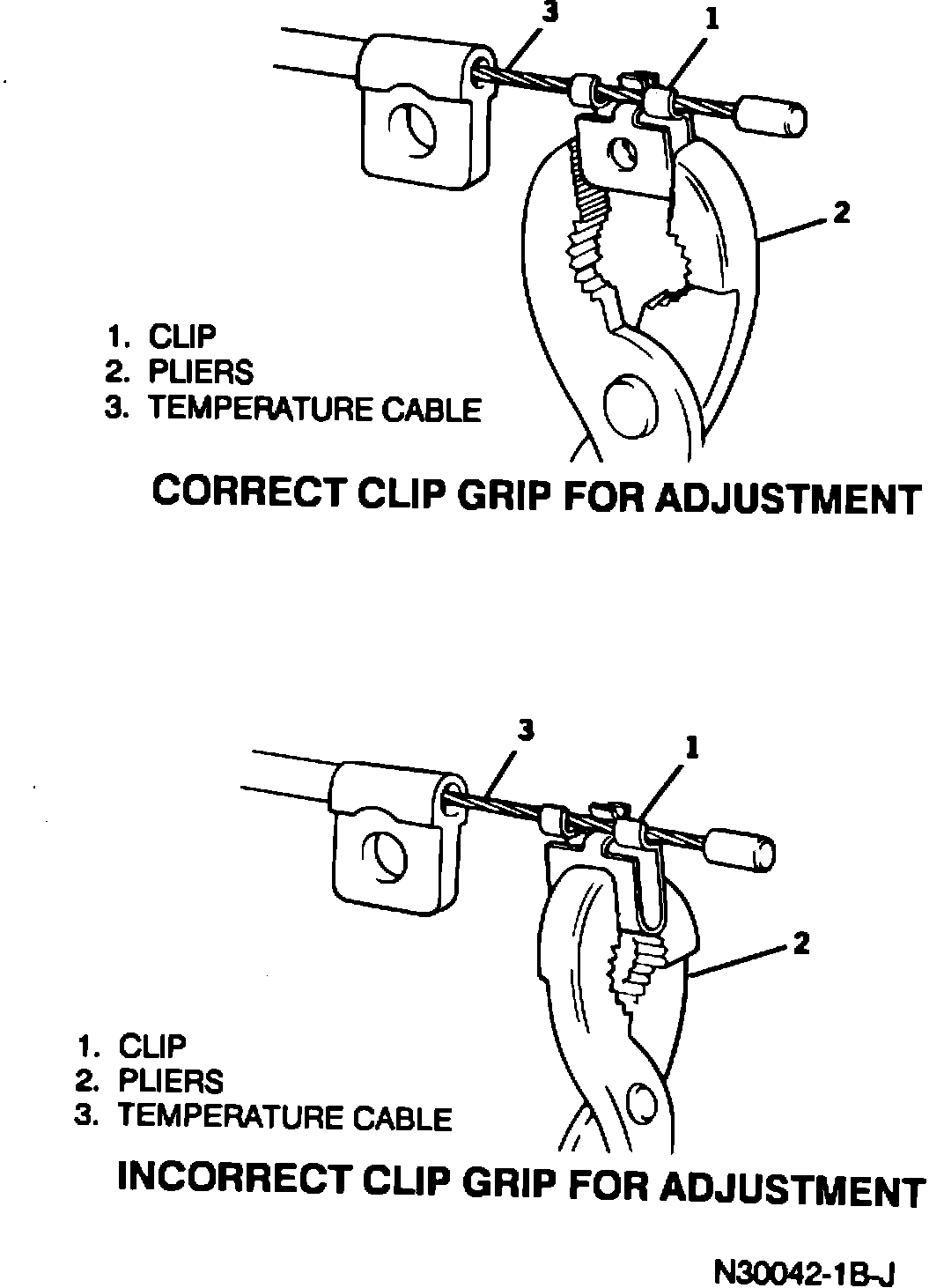 3
1
2

1. CLIP
2. PLIERS
3. TEMPERATURE CABLE

CORRECT CLIP GRIP FOR ADJUSTMENT

3
1
2

1. CLIP
2. PLIERS
3. TEMPERATURE CABLE

INCORRECT CLIP GRIP FOR ADJUSTMENT

N30042-1B-J