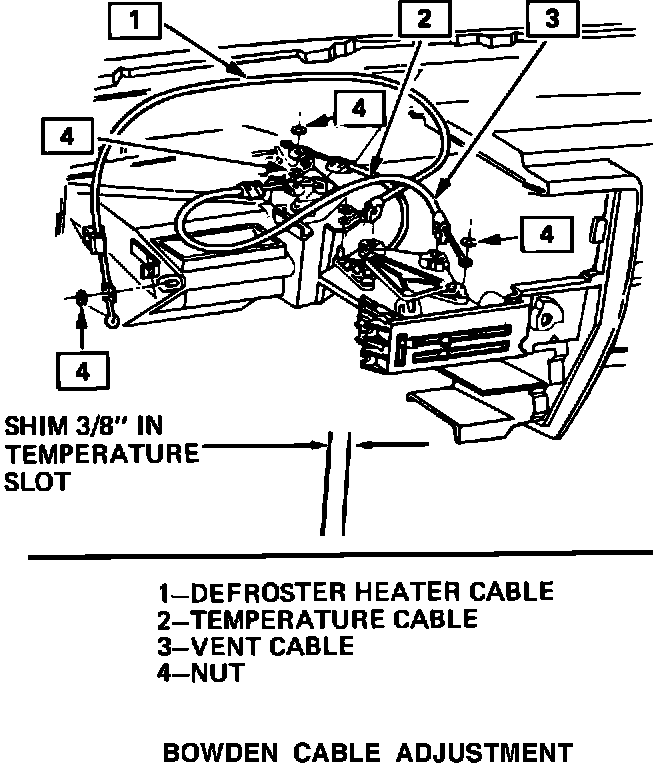 1
2
3
4
4
4
4

SHIM 3/8" IN TEMPERATURE SLOT

1–DEFROSTER HEATER CABLE
2–TEMPERATURE CABLE
3–VENT CABLE
4–NUT

BOWDEN CABLE ADJUSTMENT