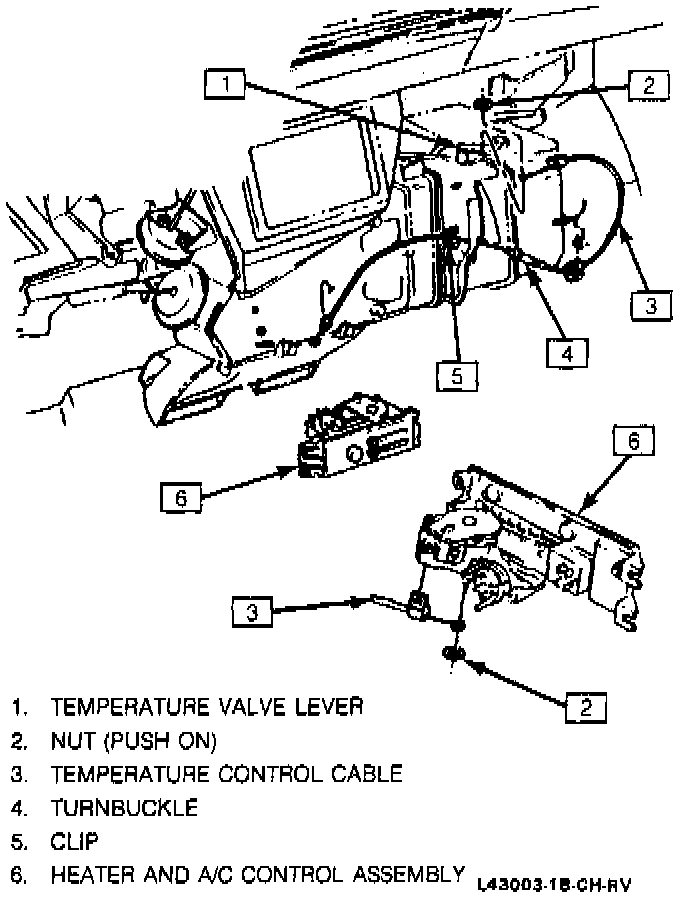 1

2

3

4

5

6

6

3

2

1. TEMPERATURE VALVE LEVER
2. NUT (PUSH ON)
3. TEMPERATURE CONTROL CABLE
4. TURNBUCKLE
5. CLIP
6. HEATER AND A/C CONTROL ASSEMBLY

L43003-1B-CH-RV