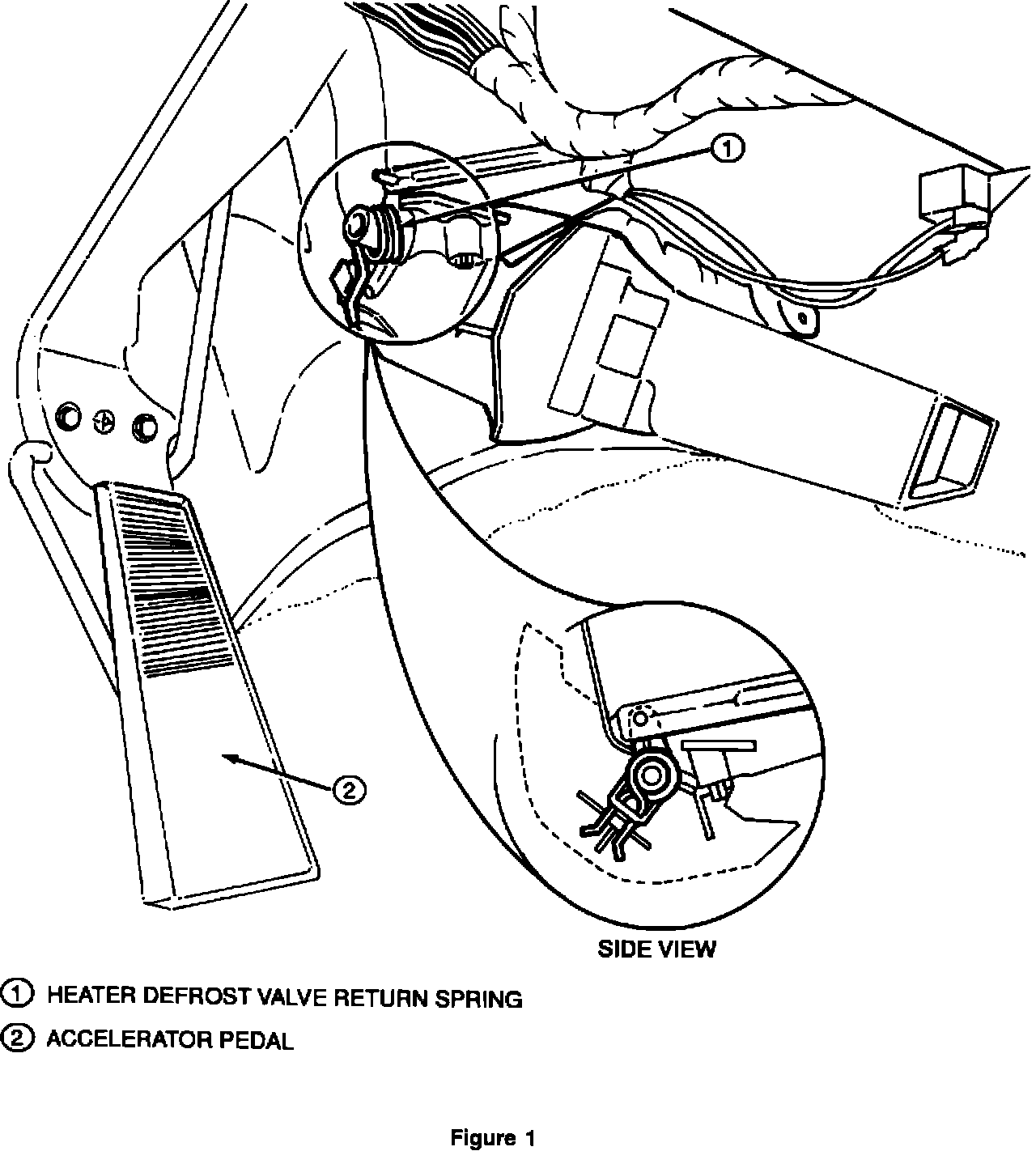 1

2

SIDE VIEW

1 HEATER DEFROST VALVE RETURN SPRING

2 ACCELERATOR PEDAL

Figure 1