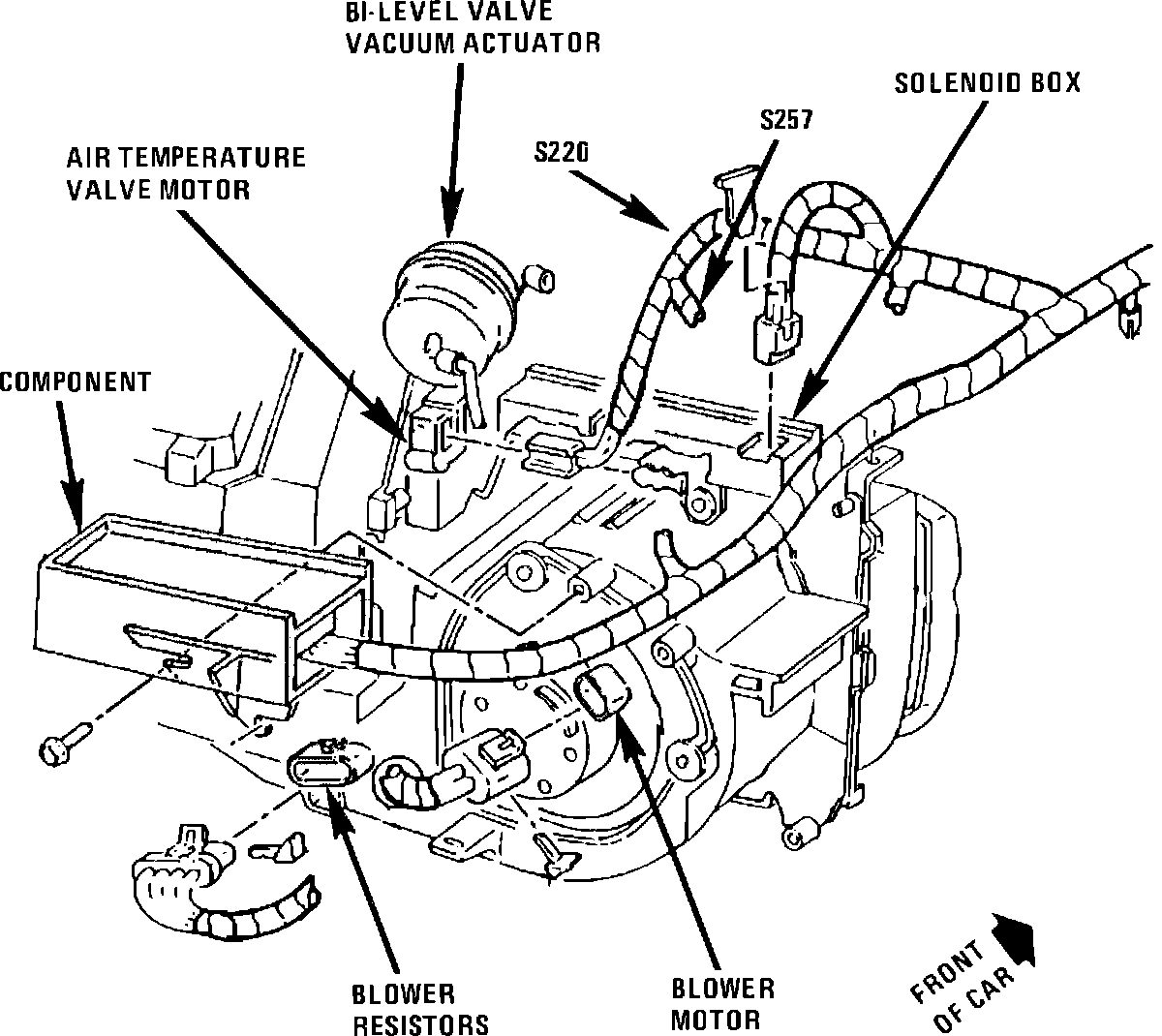 BI-LEVEL VALVE
VACUUM ACTUATOR

SOLENOID BOX

S257

S220

AIR TEMPERATURE
VALVE MOTOR

COMPONENT

BLOWER
RESISTORS

BLOWER
MOTOR

FRONT
OF CAR