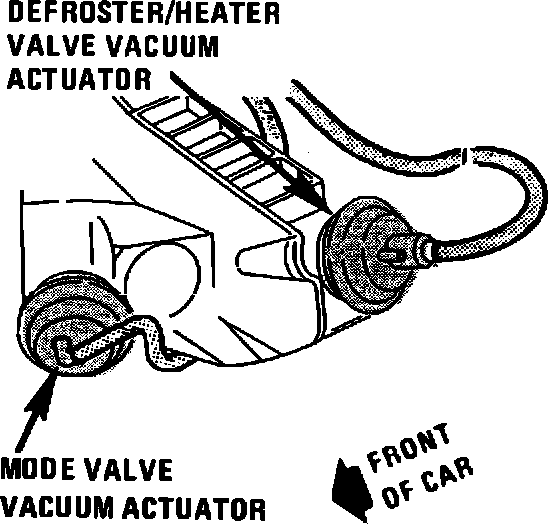 DEFROSTER/HEATER VALVE VACUUM ACTUATOR

MODE VALVE VACUUM ACTUATOR

FRONT OF CAR