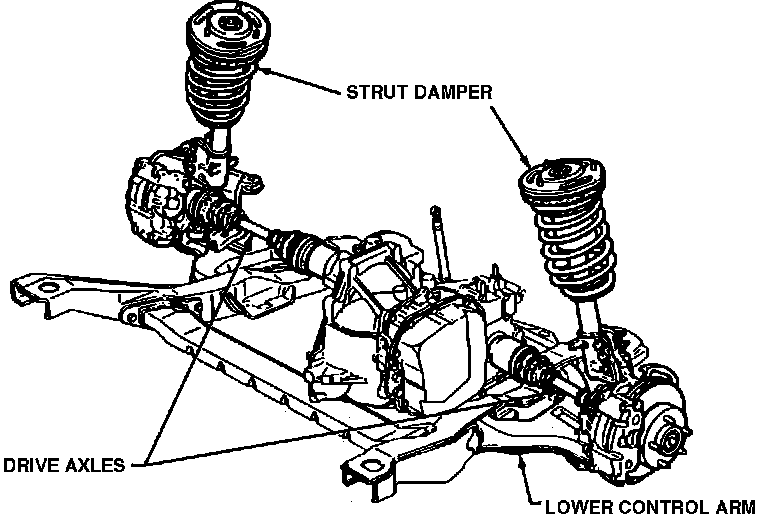 STRUT DAMPER

DRIVE AXLES

LOWER CONTROL ARM