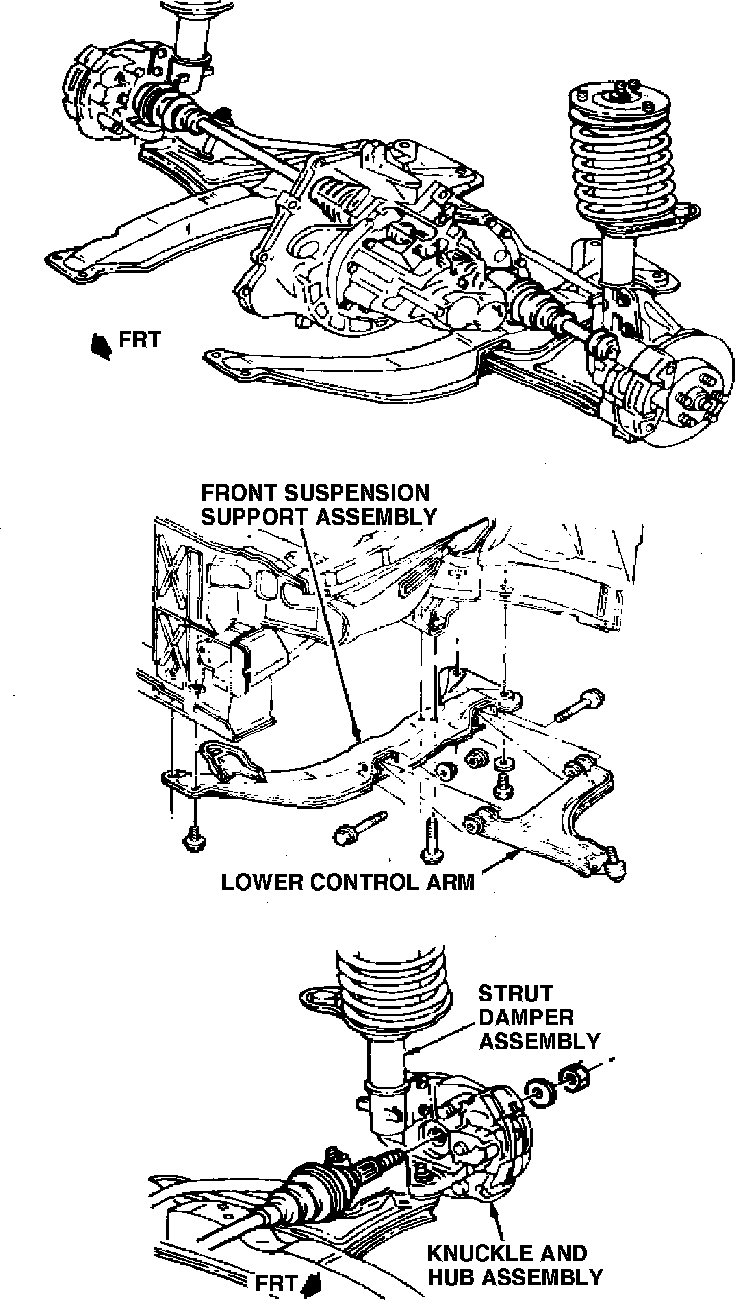 FRT

FRONT SUSPENSION SUPPORT ASSEMBLY

LOWER CONTROL ARM

STRUT DAMPER ASSEMBLY

KNUCKLE AND HUB ASSEMBLY

FRT