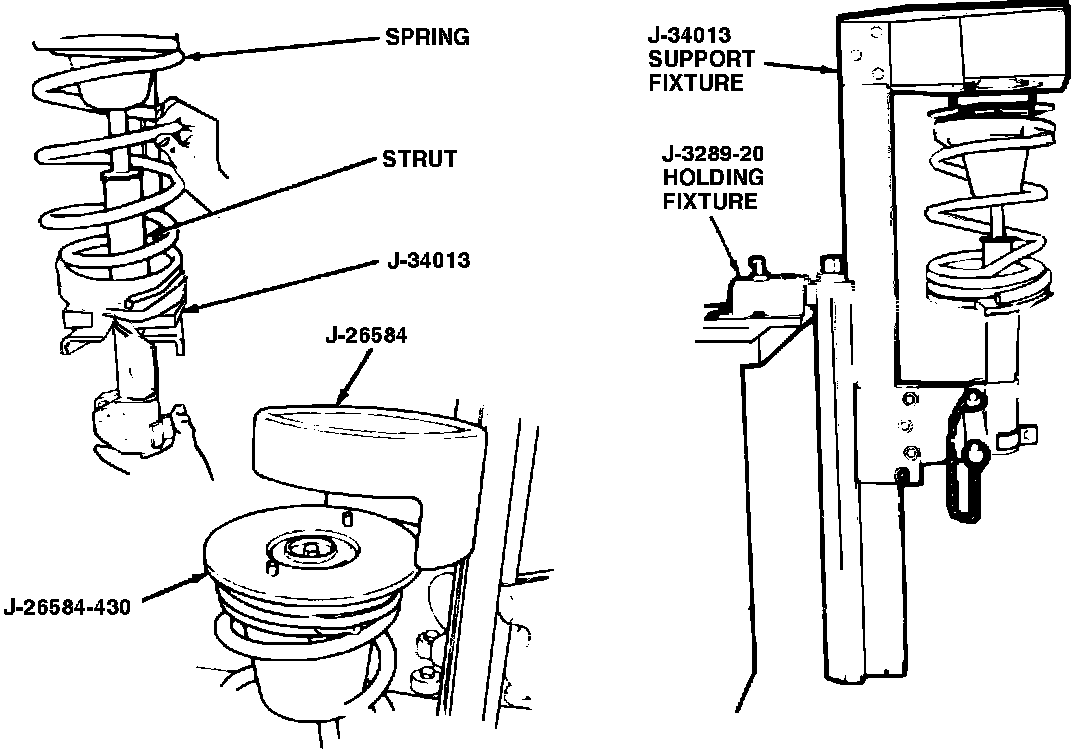 SPRING

STRUT

J-34013

J-26584

J-26584-430

J-34013
SUPPORT
FIXTURE

J-3289-20
HOLDING
FIXTURE