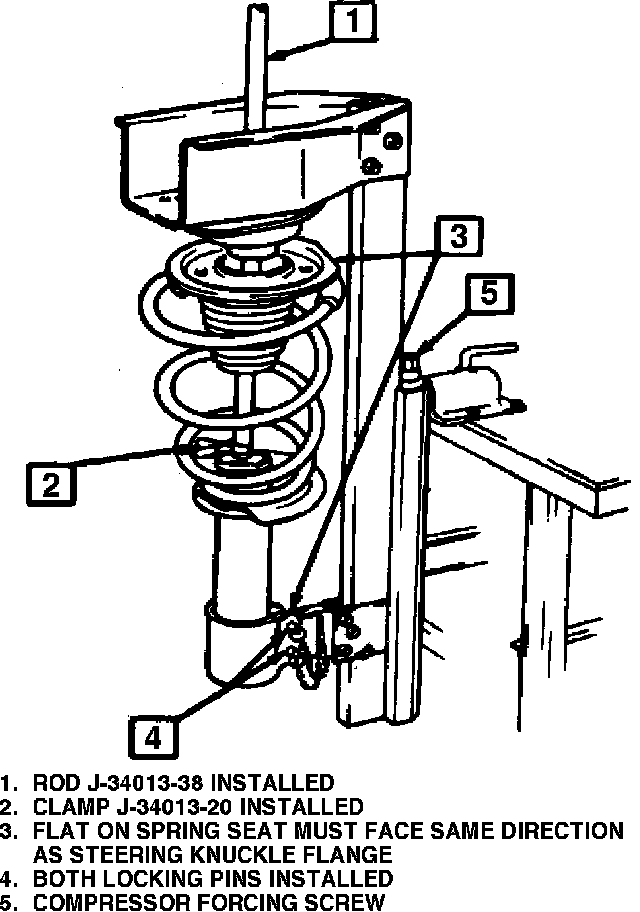 1

3

5

2

4

1. ROD J-34013-38 INSTALLED
2. CLAMP J-34013-20 INSTALLED
3. FLAT ON SPRING SEAT MUST FACE SAME DIRECTION AS STEERING KNUCKLE FLANGE
4. BOTH LOCKING PINS INSTALLED
5. COMPRESSOR FORCING SCREW