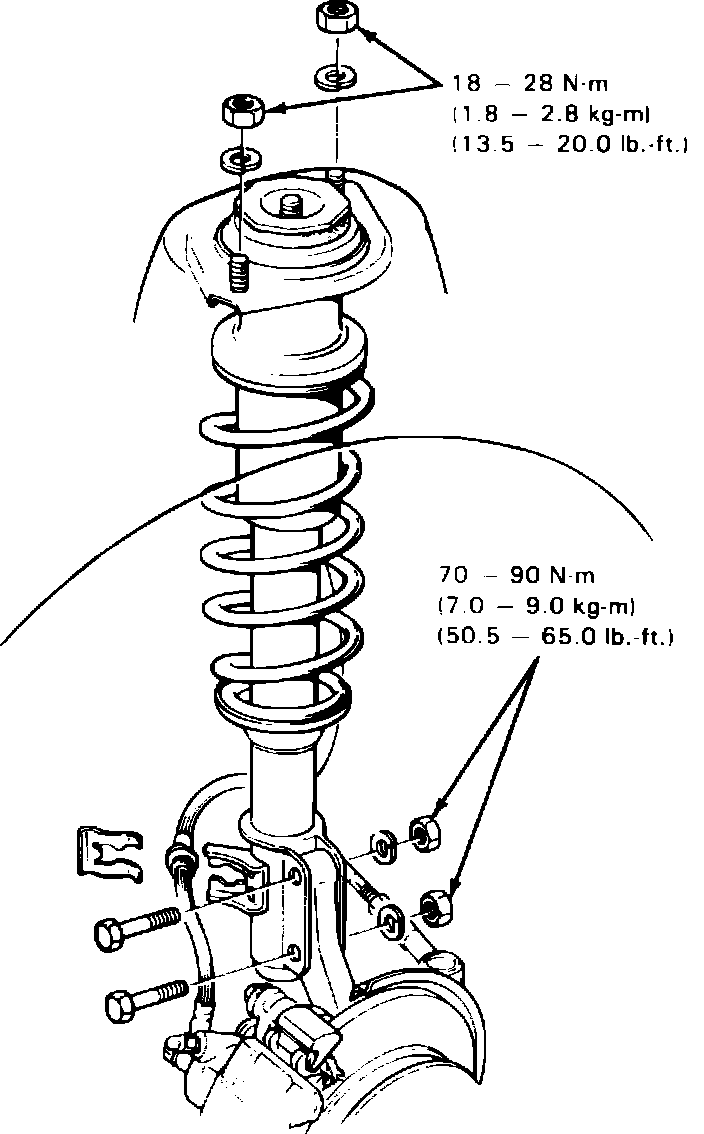 18 – 28 N·m
(1.8 – 2.8 kg-m)
(13.5 – 20.0 lb.-ft.)

70 – 90 N·m
(7.0 – 9.0 kg-m)
(50.5 – 65.0 lb.-ft.)