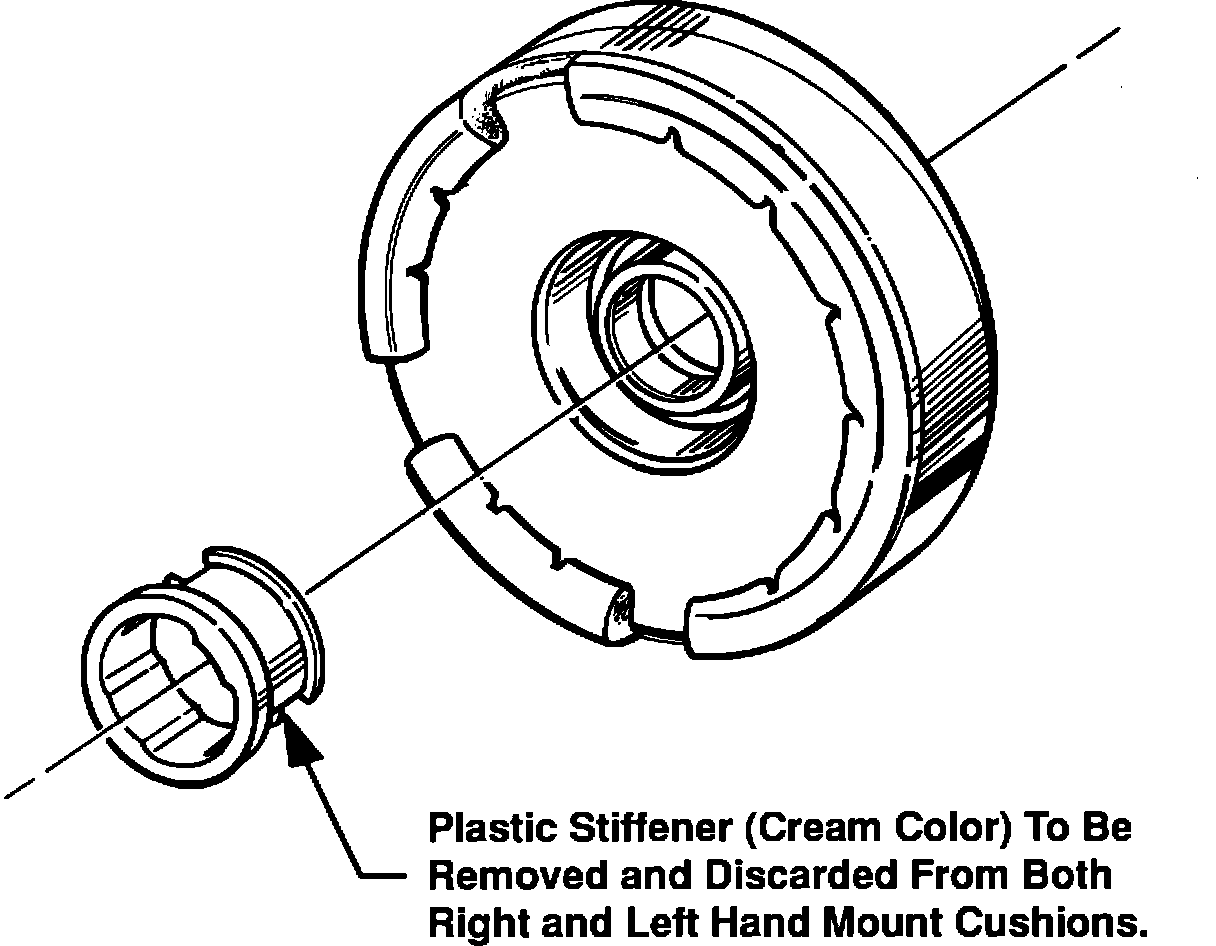 Plastic Stiffener (Cream Color) To Be Removed and Discarded From Both Right and Left Hand Mount Cushions.