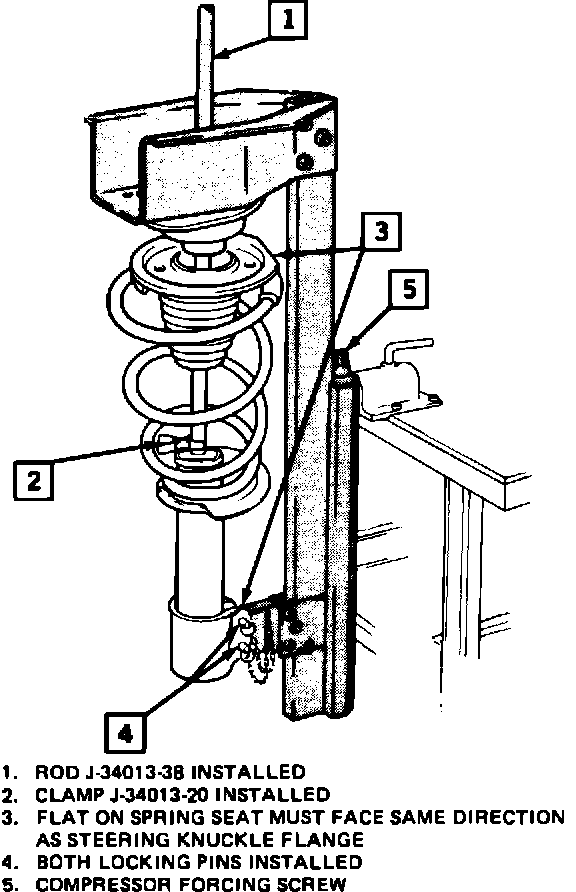 1

3

5

2

4

1. ROD J-34013-38 INSTALLED
2. CLAMP J-34013-20 INSTALLED
3. FLAT ON SPRING SEAT MUST FACE SAME DIRECTION AS STEERING KNUCKLE FLANGE
4. BOTH LOCKING PINS INSTALLED
5. COMPRESSOR FORCING SCREW