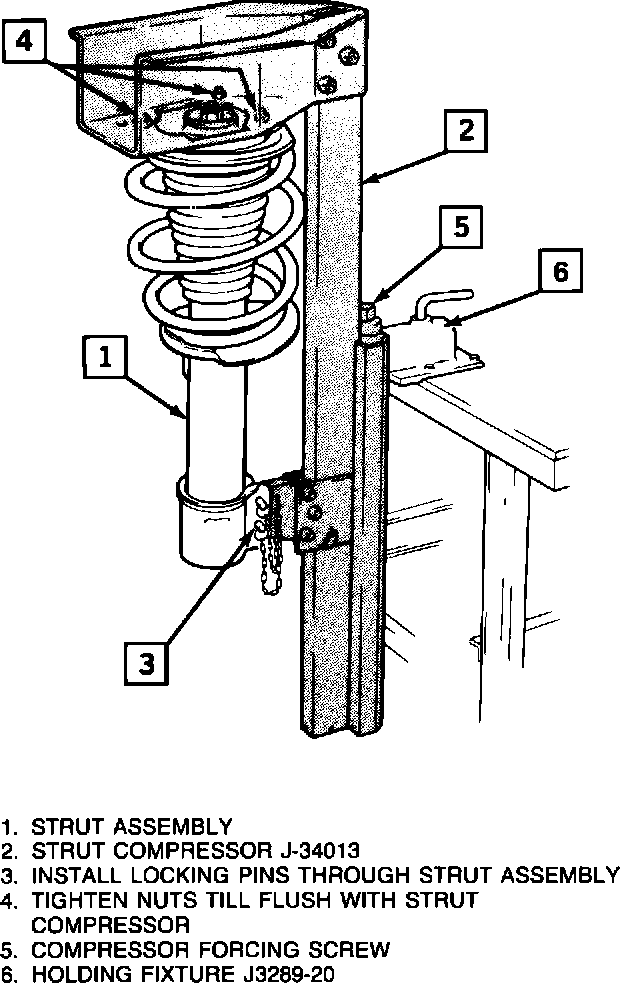 4

2

5

6

1

3

1. STRUT ASSEMBLY
2. STRUT COMPRESSOR J-34013
3. INSTALL LOCKING PINS THROUGH STRUT ASSEMBLY
4. TIGHTEN NUTS TILL FLUSH WITH STRUT COMPRESSOR
5. COMPRESSOR FORCING SCREW
6. HOLDING FIXTURE J3289-20