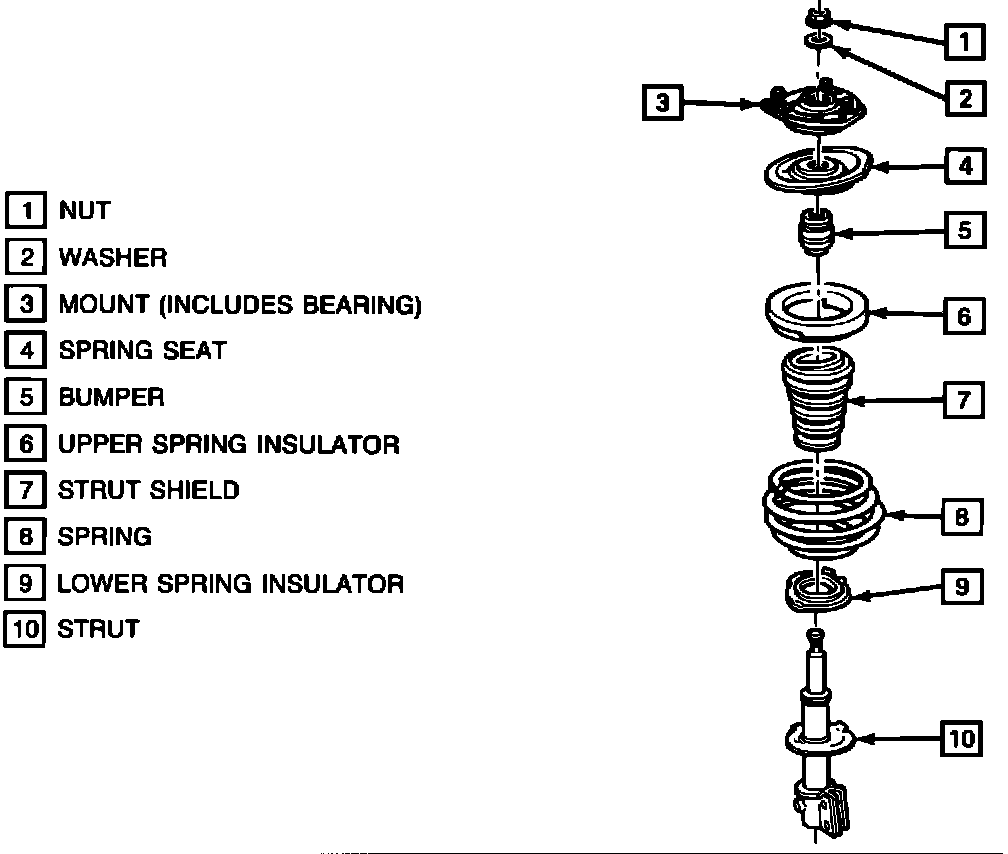 1 NUT
2 WASHER
3 MOUNT (INCLUDES BEARING)
4 SPRING SEAT
5 BUMPER
6 UPPER SPRING INSULATOR
7 STRUT SHIELD
8 SPRING
9 LOWER SPRING INSULATOR
10 STRUT

1
2
3
4
5
6
7
8
9
10