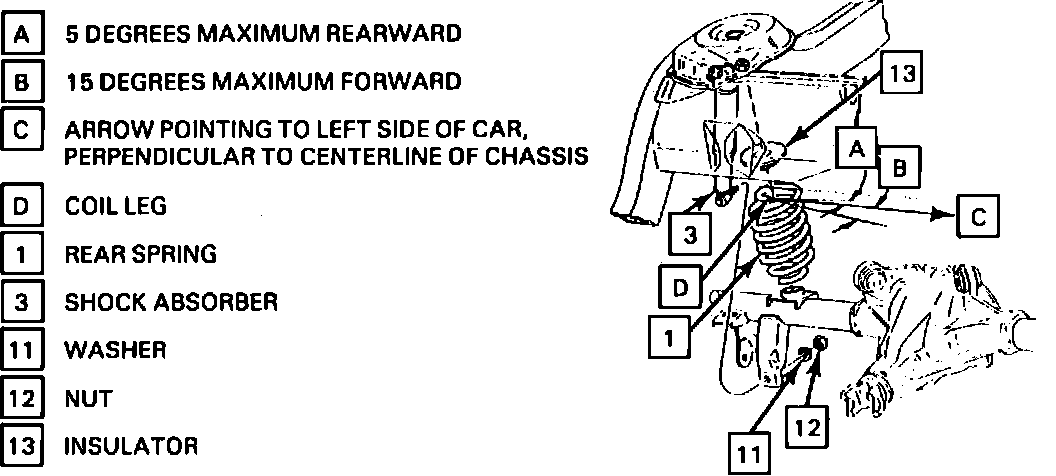 A 5 DEGREES MAXIMUM REARWARD
B 15 DEGREES MAXIMUM FORWARD
C ARROW POINTING TO LEFT SIDE OF CAR, PERPENDICULAR TO CENTERLINE OF CHASSIS
D COIL LEG
1 REAR SPRING
3 SHOCK ABSORBER
11 WASHER
12 NUT
13 INSULATOR

13
A
B
C
3
D
1
12
11