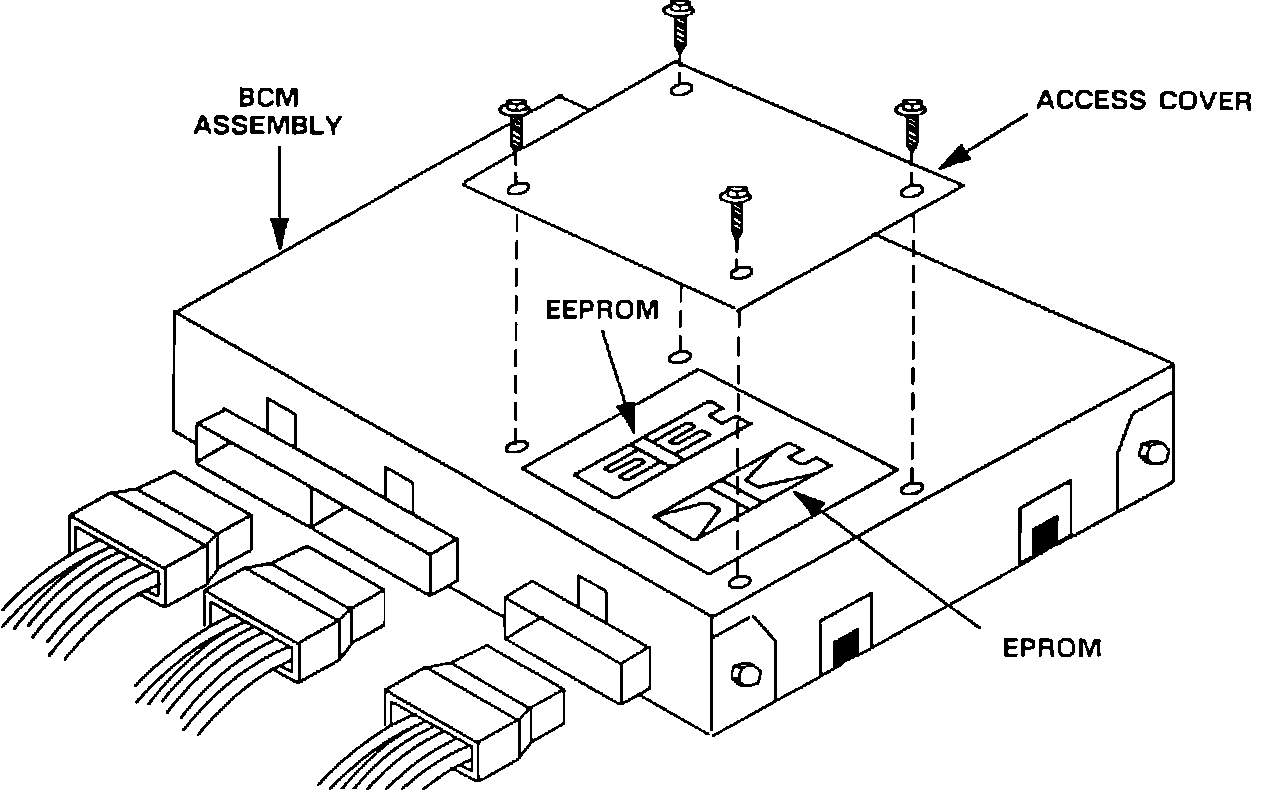 BCM ASSEMBLY

ACCESS COVER

EEPROM

EPROM