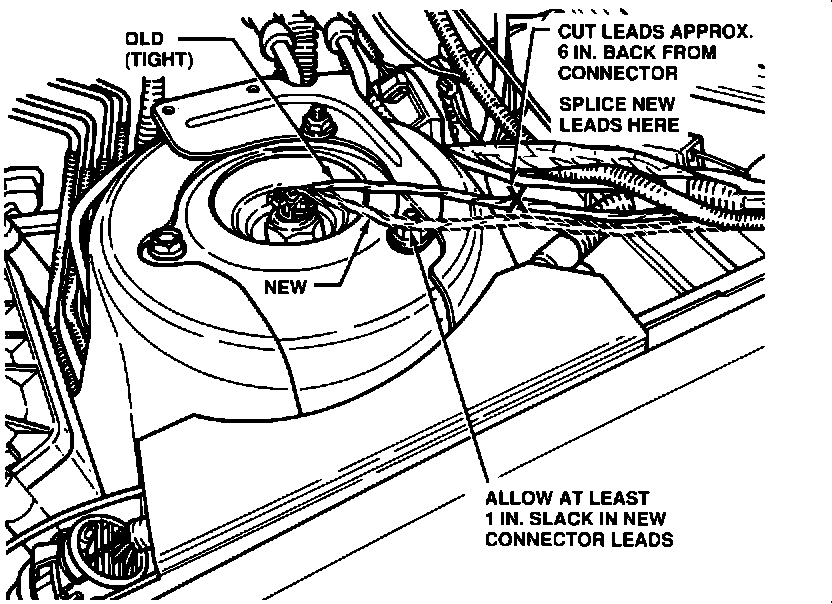 OLD
(TIGHT)

CUT LEADS APPROX.
6 IN. BACK FROM
CONNECTOR

SPLICE NEW
LEADS HERE

NEW

ALLOW AT LEAST
1 IN. SLACK IN NEW
CONNECTOR LEADS