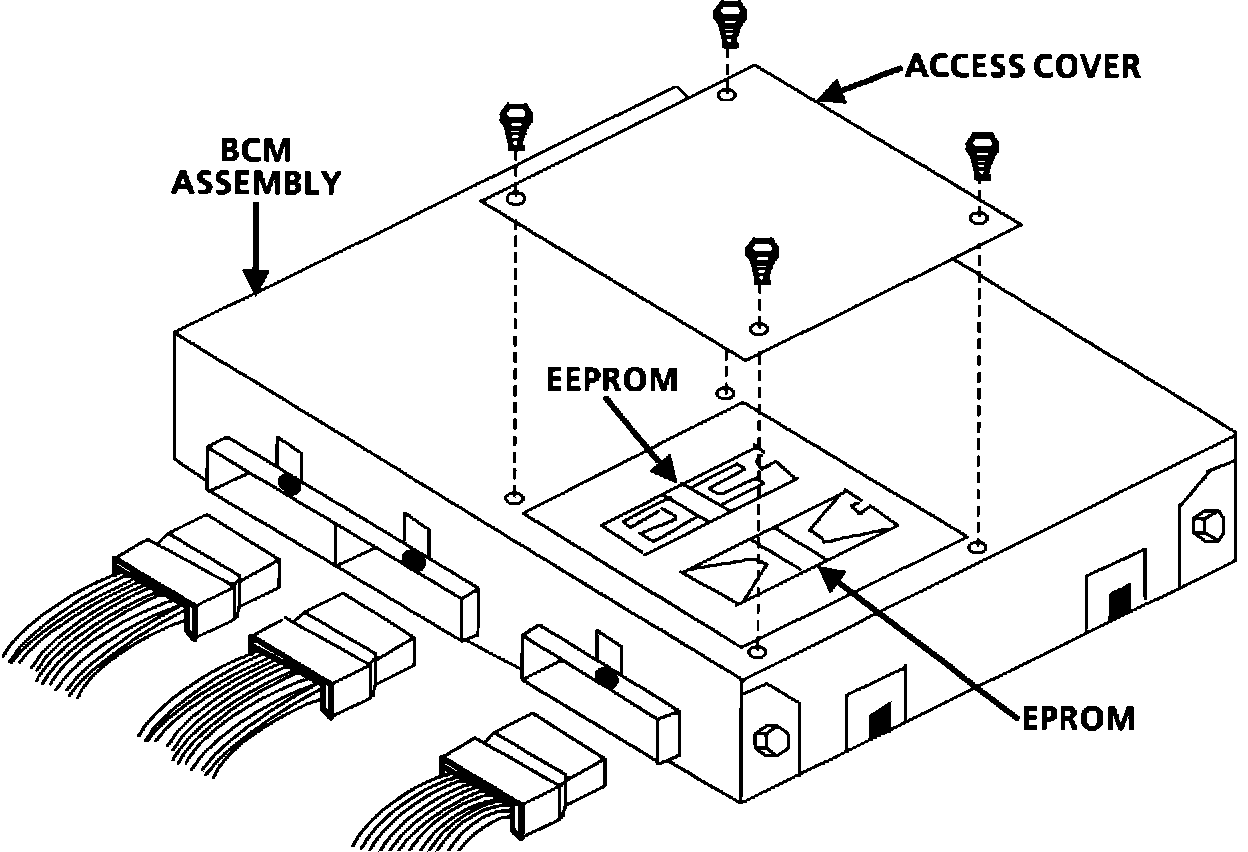 ACCESS COVER

BCM ASSEMBLY

EEPROM

EPROM